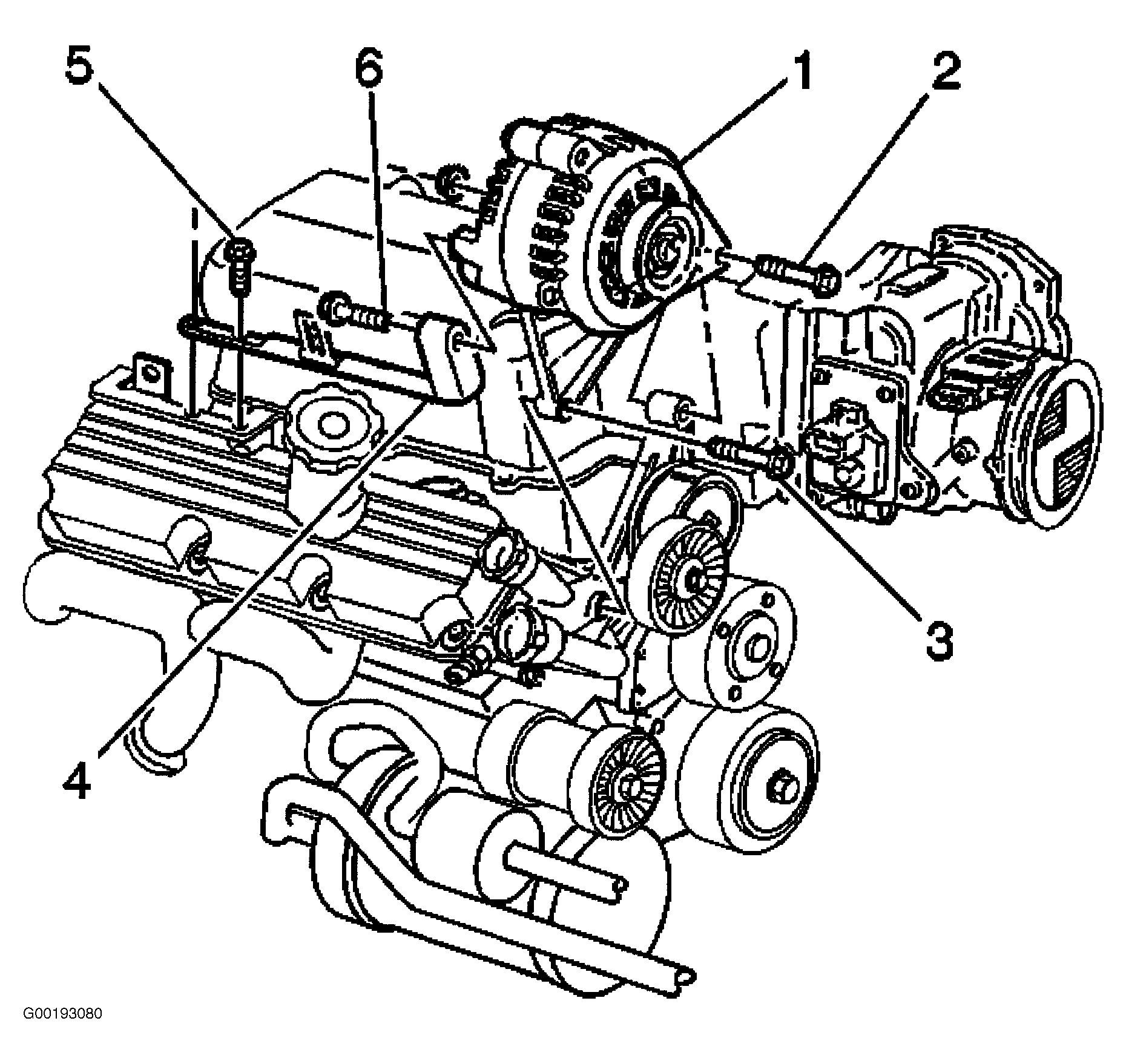 5
6
1
2
3
4
G00193080