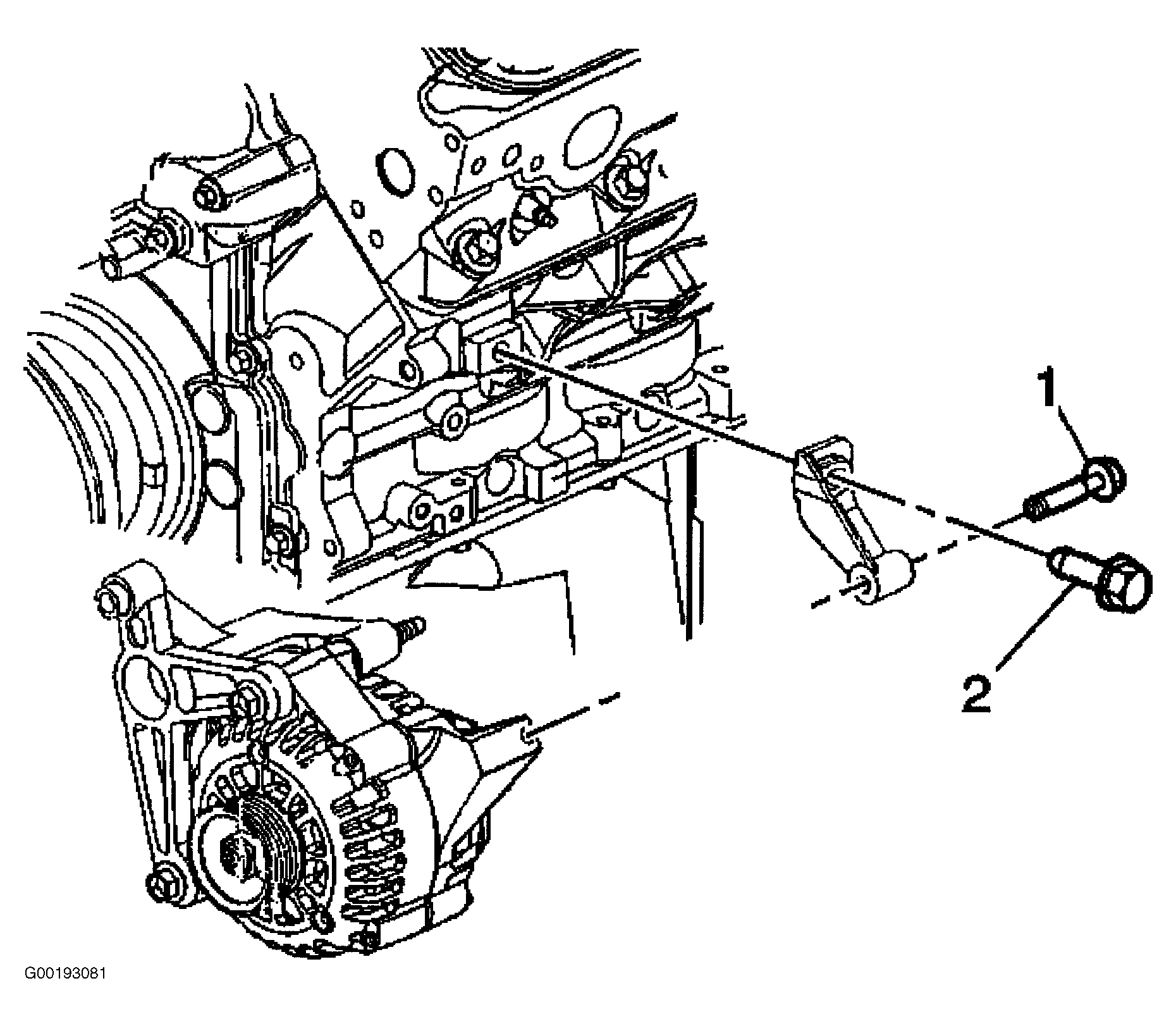 1

2

G00193081