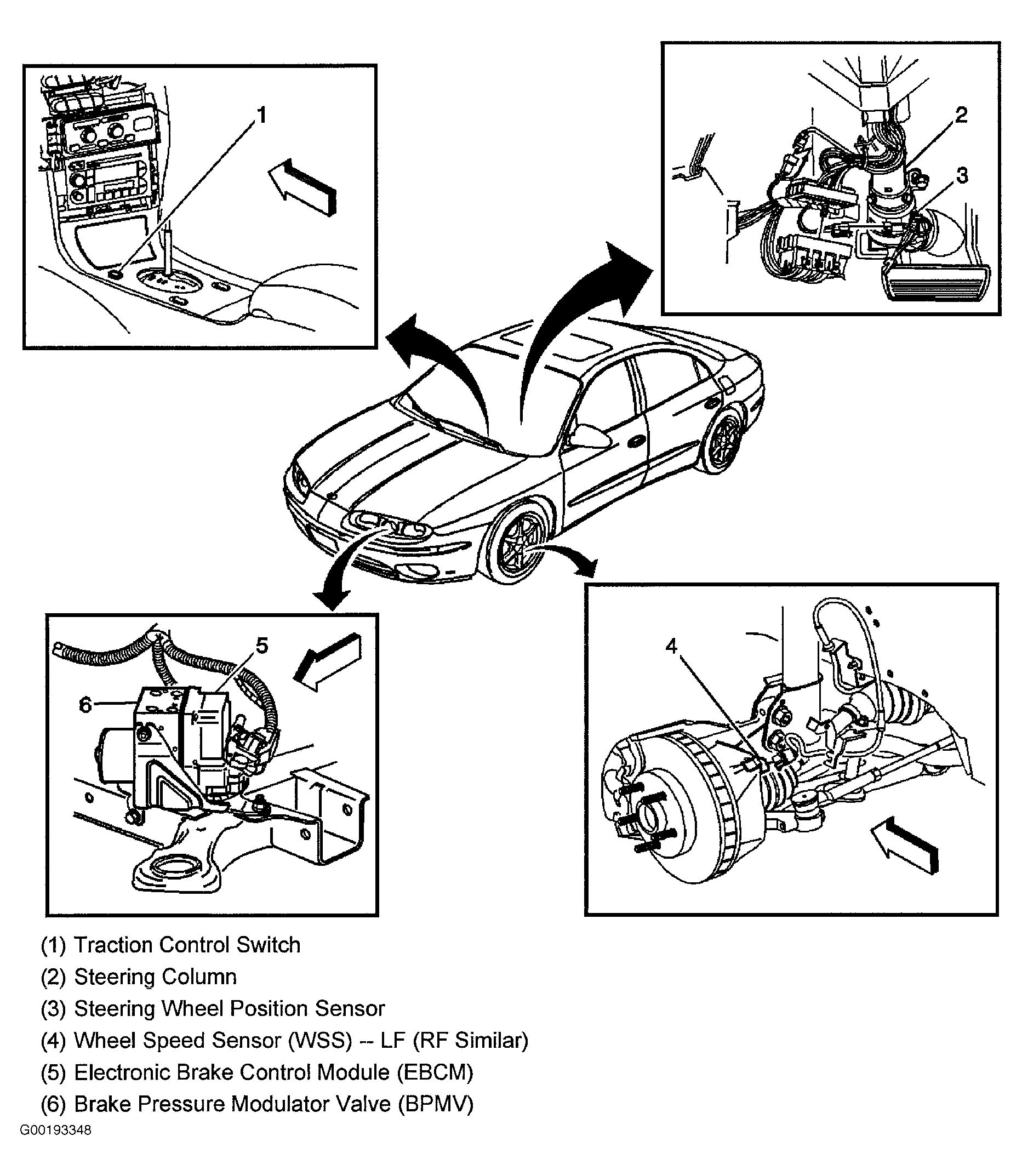 1

2

3

5

6

4

(1) Traction Control Switch

(2) Steering Column

(3) Steering Wheel Position Sensor

(4) Wheel Speed Sensor (WSS) -- LF (RF Similar)

(5) Electronic Brake Control Module (EBCM)

(6) Brake Pressure Modulator Valve (BPMV)

G00193348