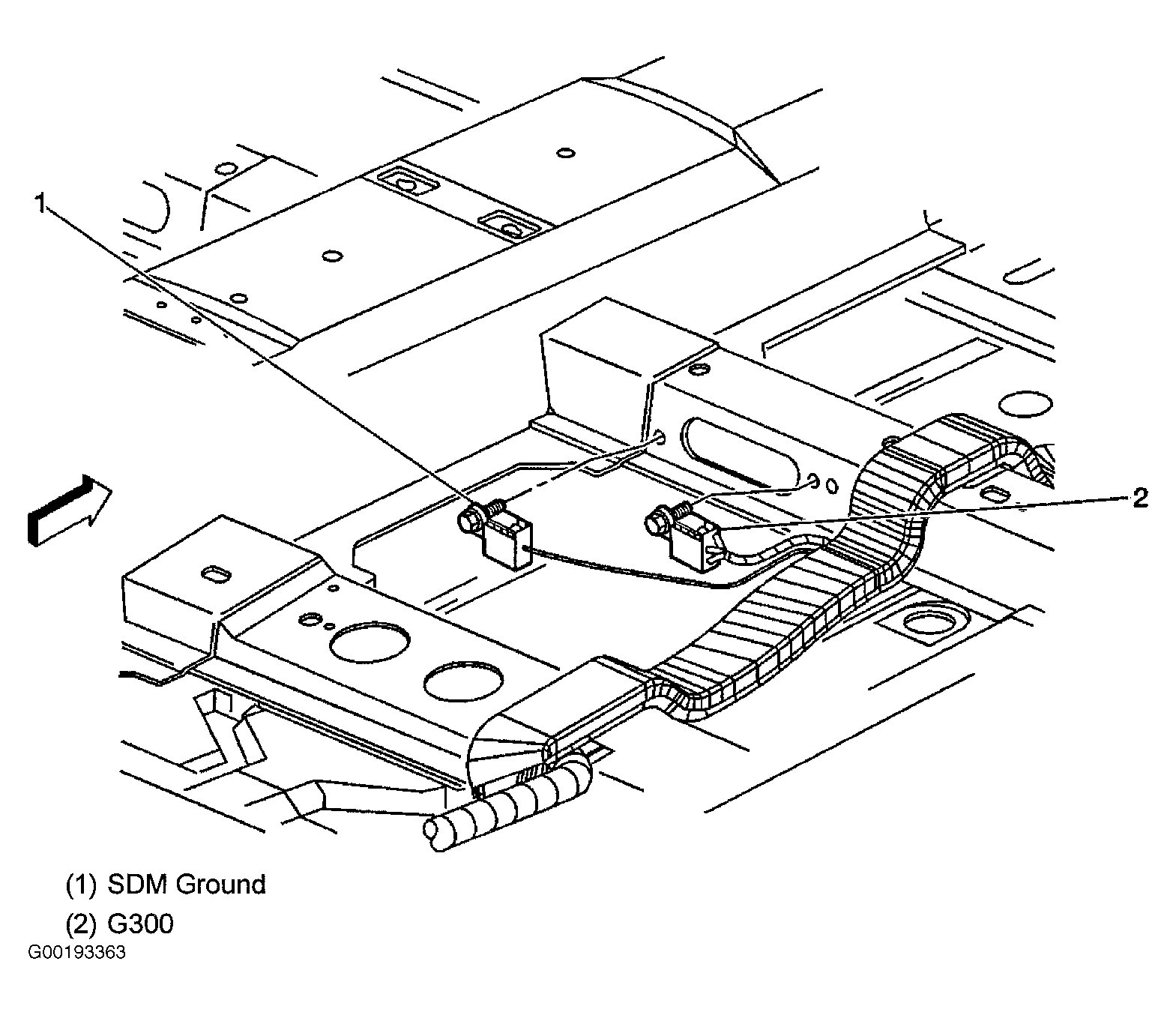 1

2

(1) SDM Ground

(2) G300

G00193363