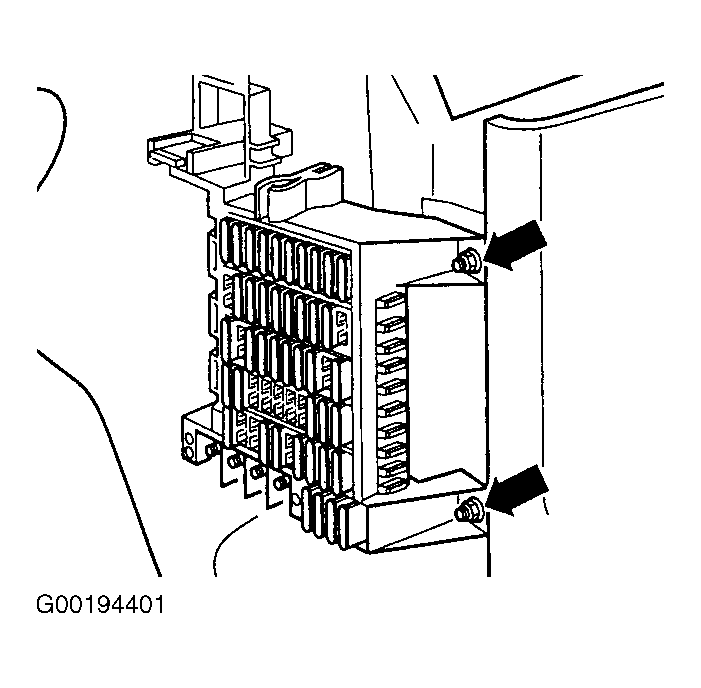 G00194401