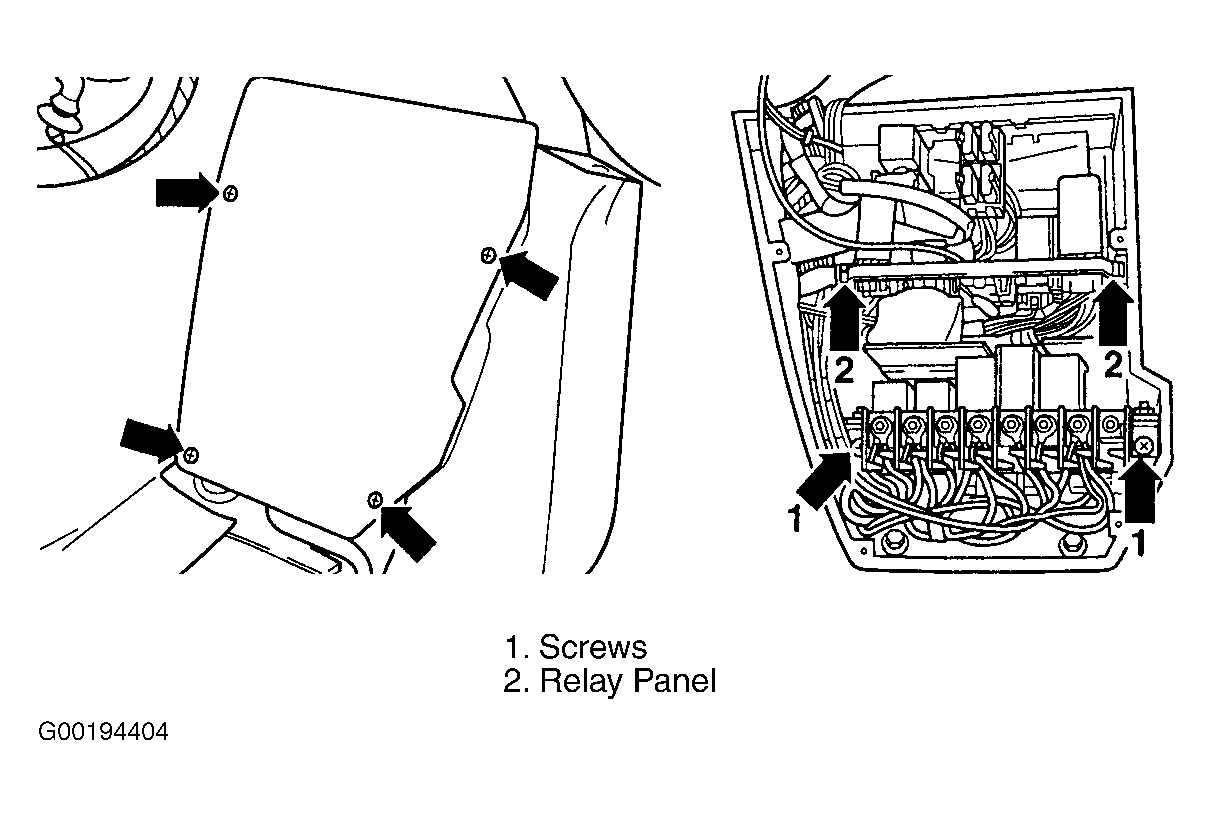 2
2
1
1

1. Screws
2. Relay Panel

G00194404