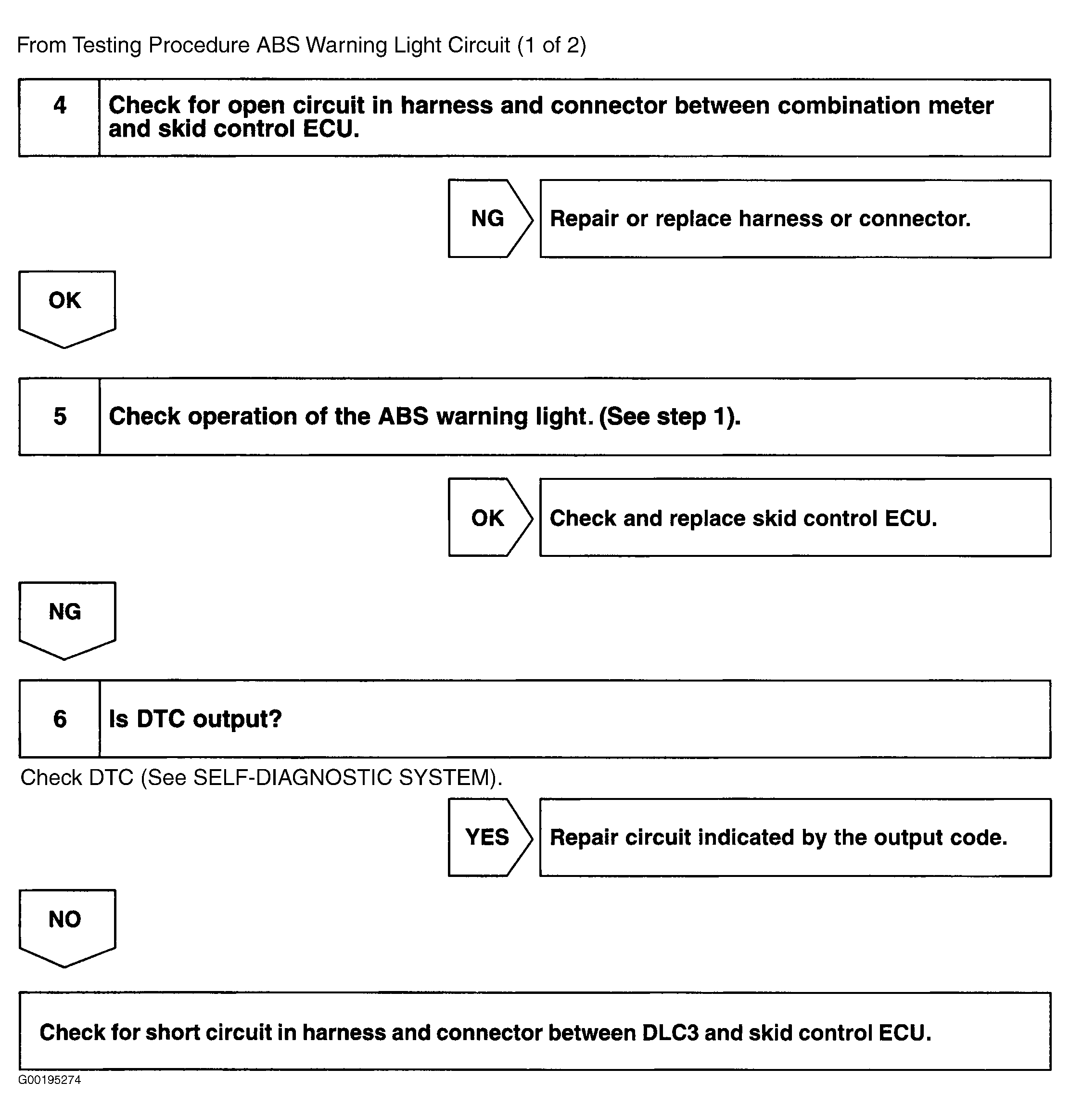 From Testing Procedure ABS Warning Light Circuit (1 of 2)

4 Check for open circuit in harness and connector between combination meter and skid control ECU.

NG Repair or replace harness or connector.

OK

5 Check operation of the ABS warning light. (See step 1).

OK Check and replace skid control ECU.

NG

6 Is DTC output?

Check DTC (See SELF-DIAGNOSTIC SYSTEM).

YES Repair circuit indicated by the output code.

NO

Check for short circuit in harness and connector between DLC3 and skid control ECU.

G00195274