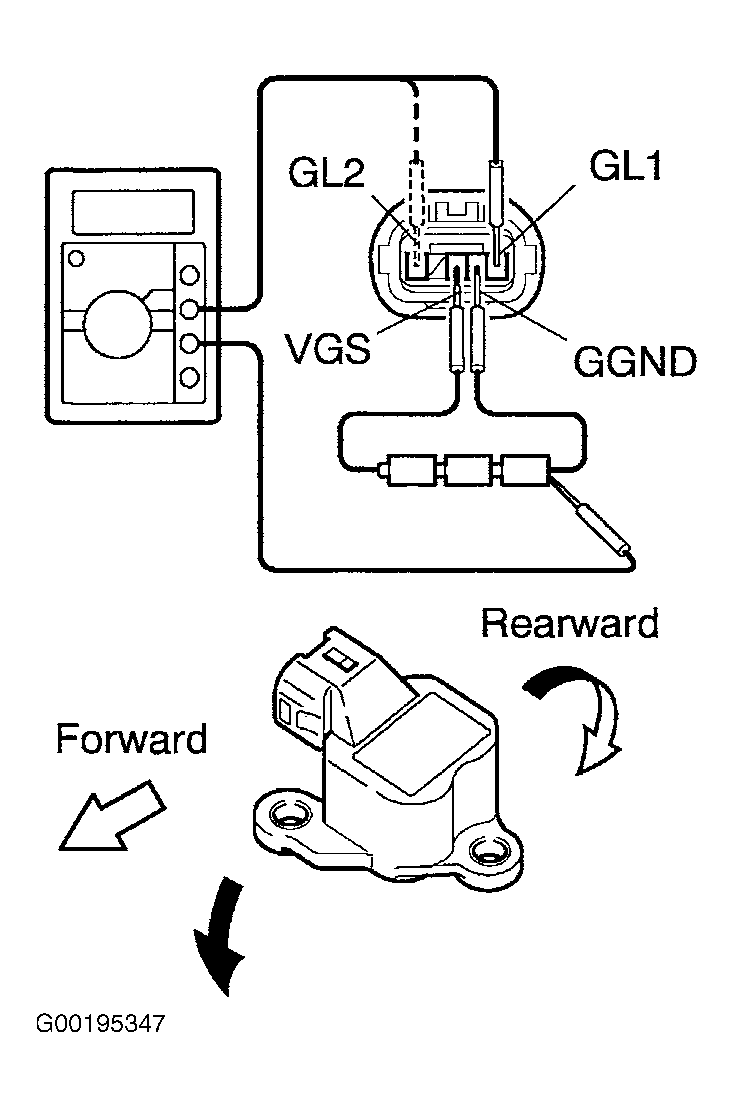 GL2
GL1
VGS
GGND
Rearward
Forward
G00195347