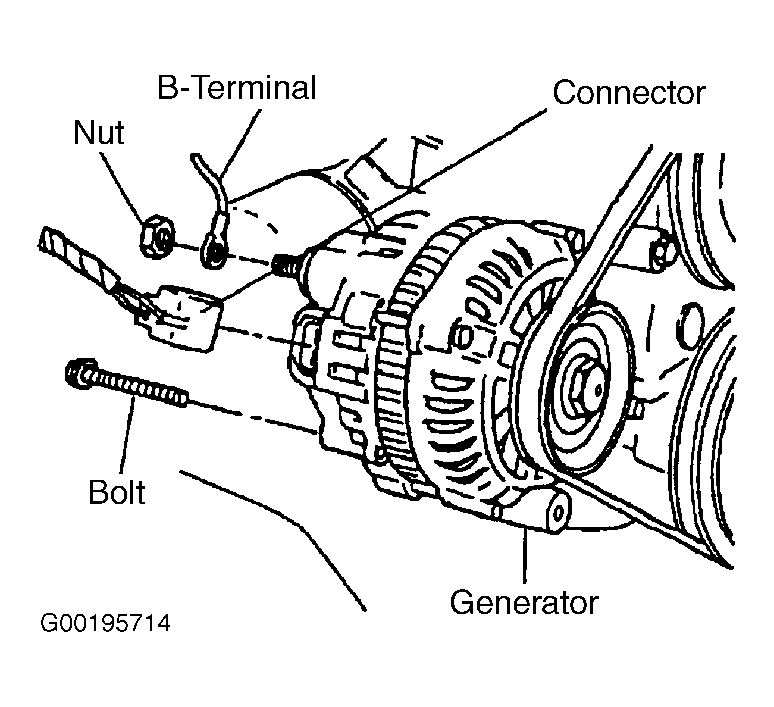 B-Terminal
Connector
Nut
Bolt
Generator
G00195714