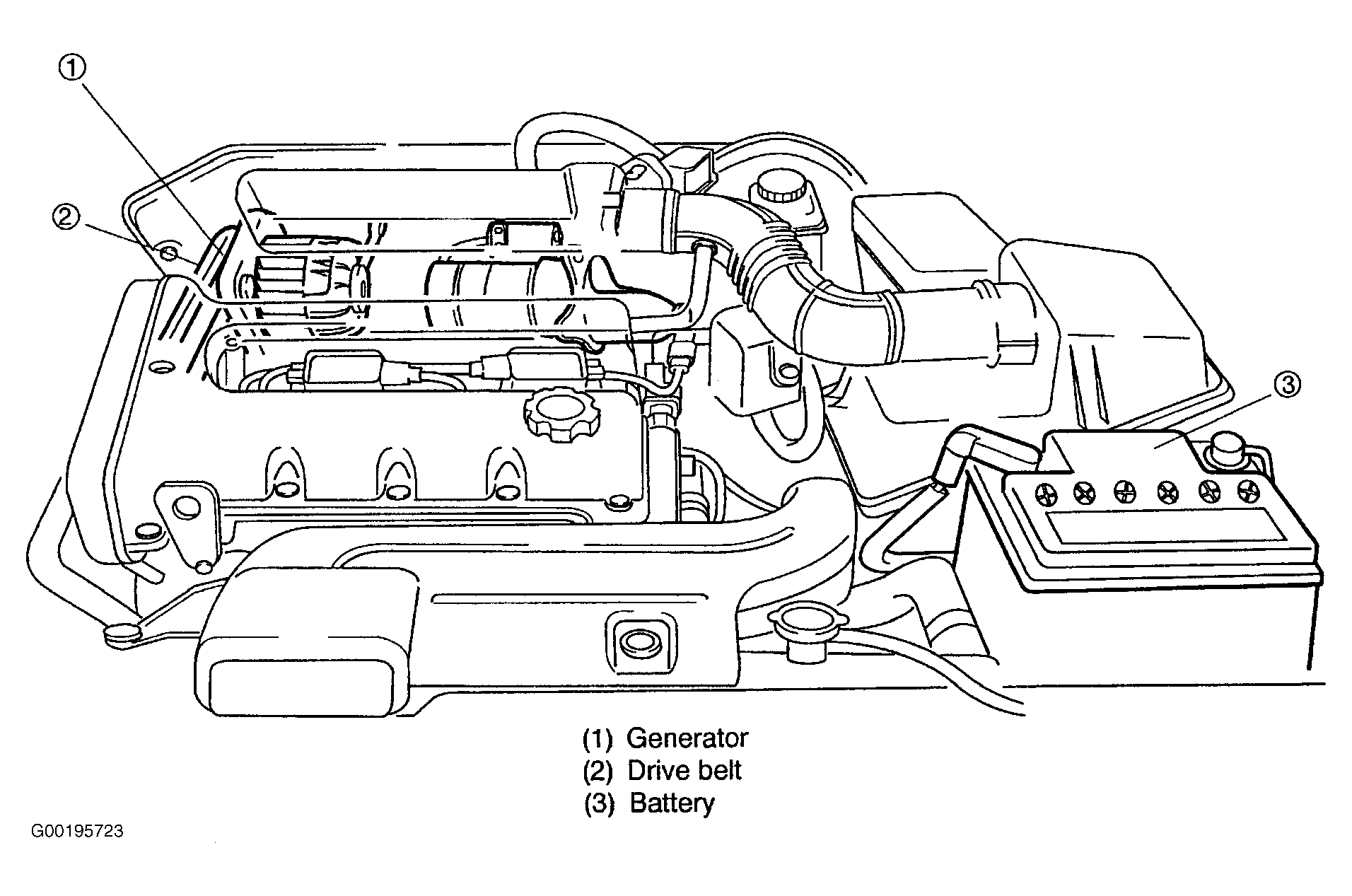 1
2
3

(1) Generator
(2) Drive belt
(3) Battery

G00195723