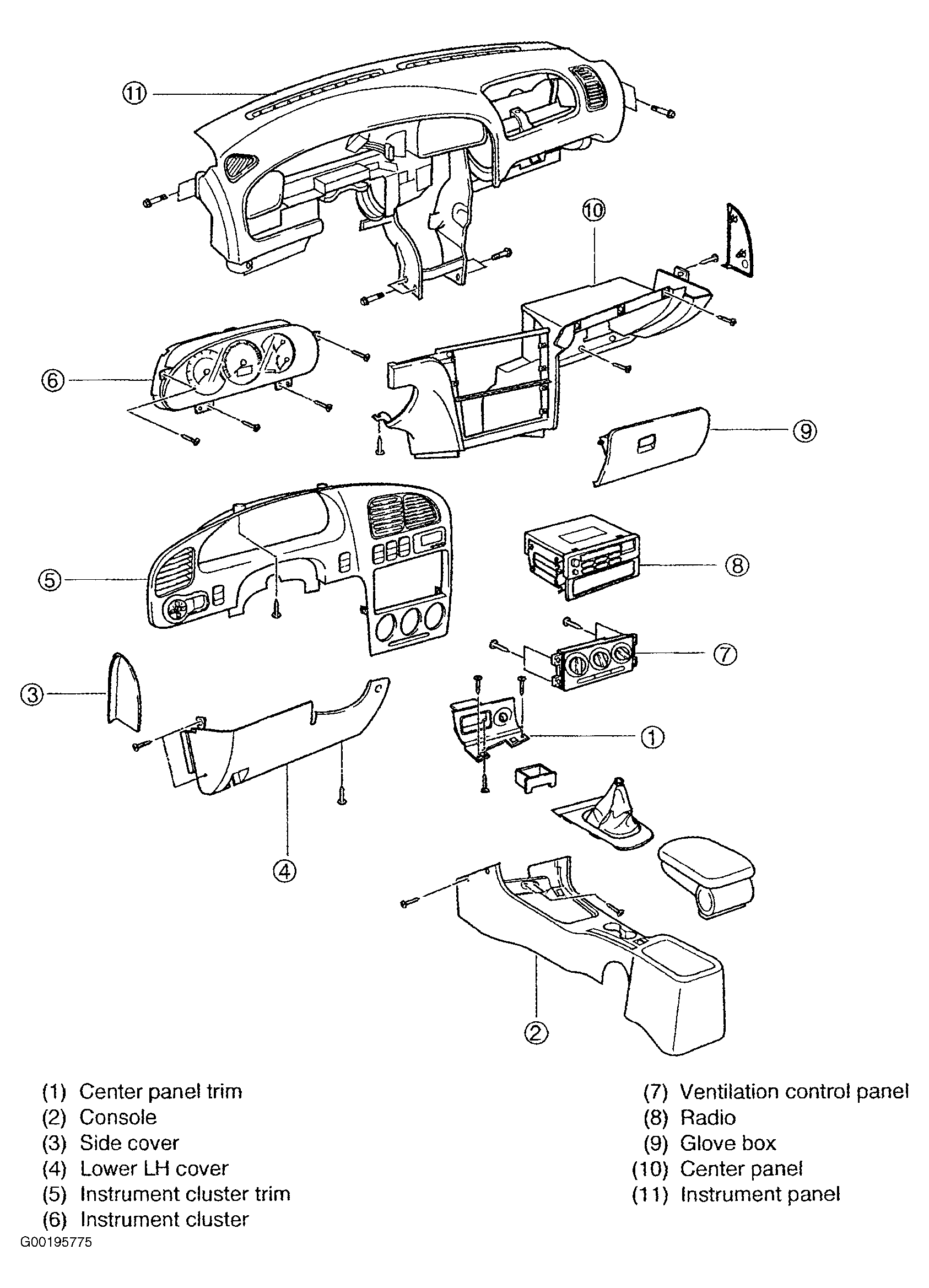 ⑪

⑩

⑥

⑨

⑤

⑧

⑦

③

①

④

②

(1) Center panel trim
(2) Console
(3) Side cover
(4) Lower LH cover
(5) Instrument cluster trim
(6) Instrument cluster

(7) Ventilation control panel
(8) Radio
(9) Glove box
(10) Center panel
(11) Instrument panel

G00195775