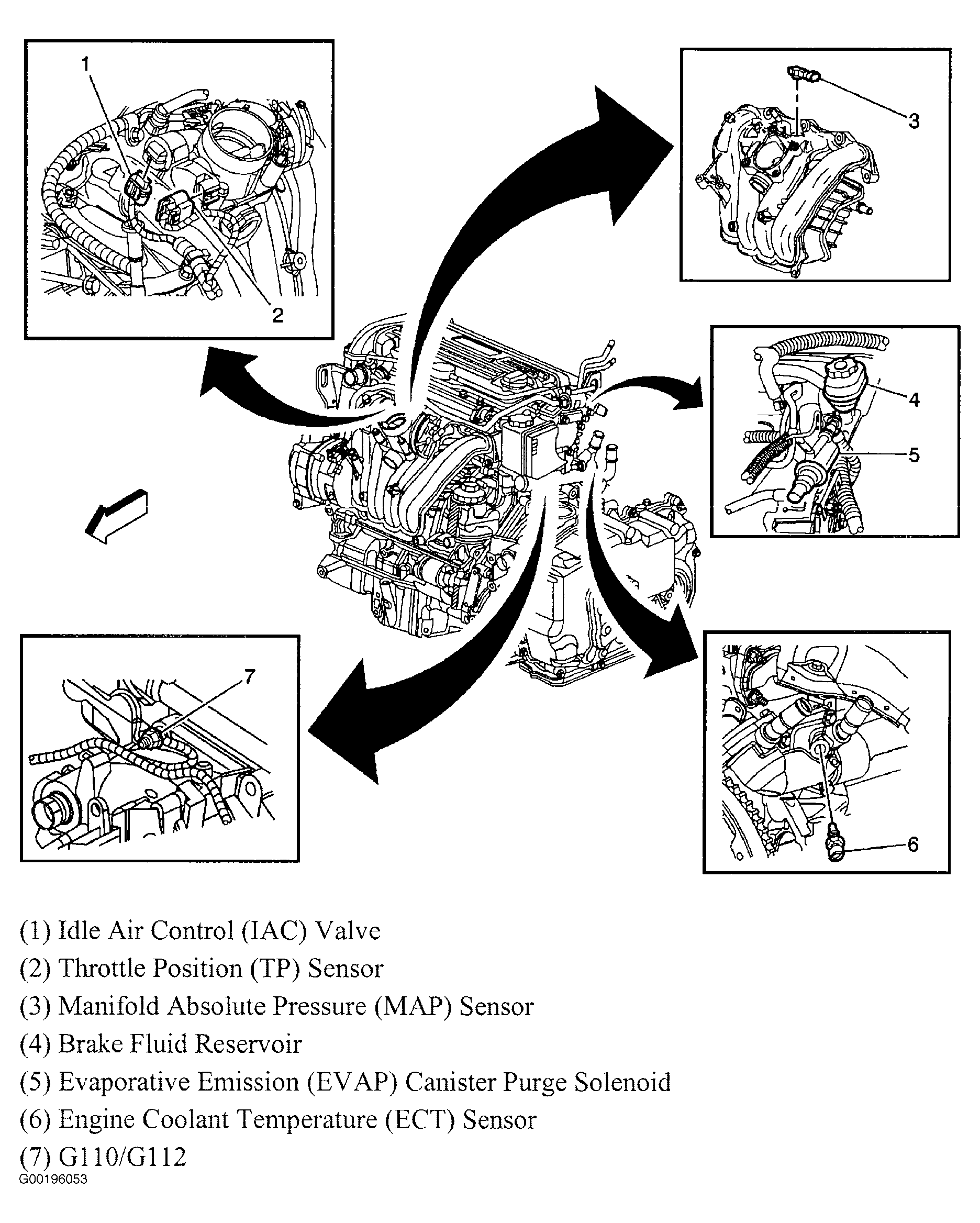 1
2
3
4
5
7
6

(1) Idle Air Control (IAC) Valve
(2) Throttle Position (TP) Sensor
(3) Manifold Absolute Pressure (MAP) Sensor
(4) Brake Fluid Reservoir
(5) Evaporative Emission (EVAP) Canister Purge Solenoid
(6) Engine Coolant Temperature (ECT) Sensor
(7) G110/G112
G00196053