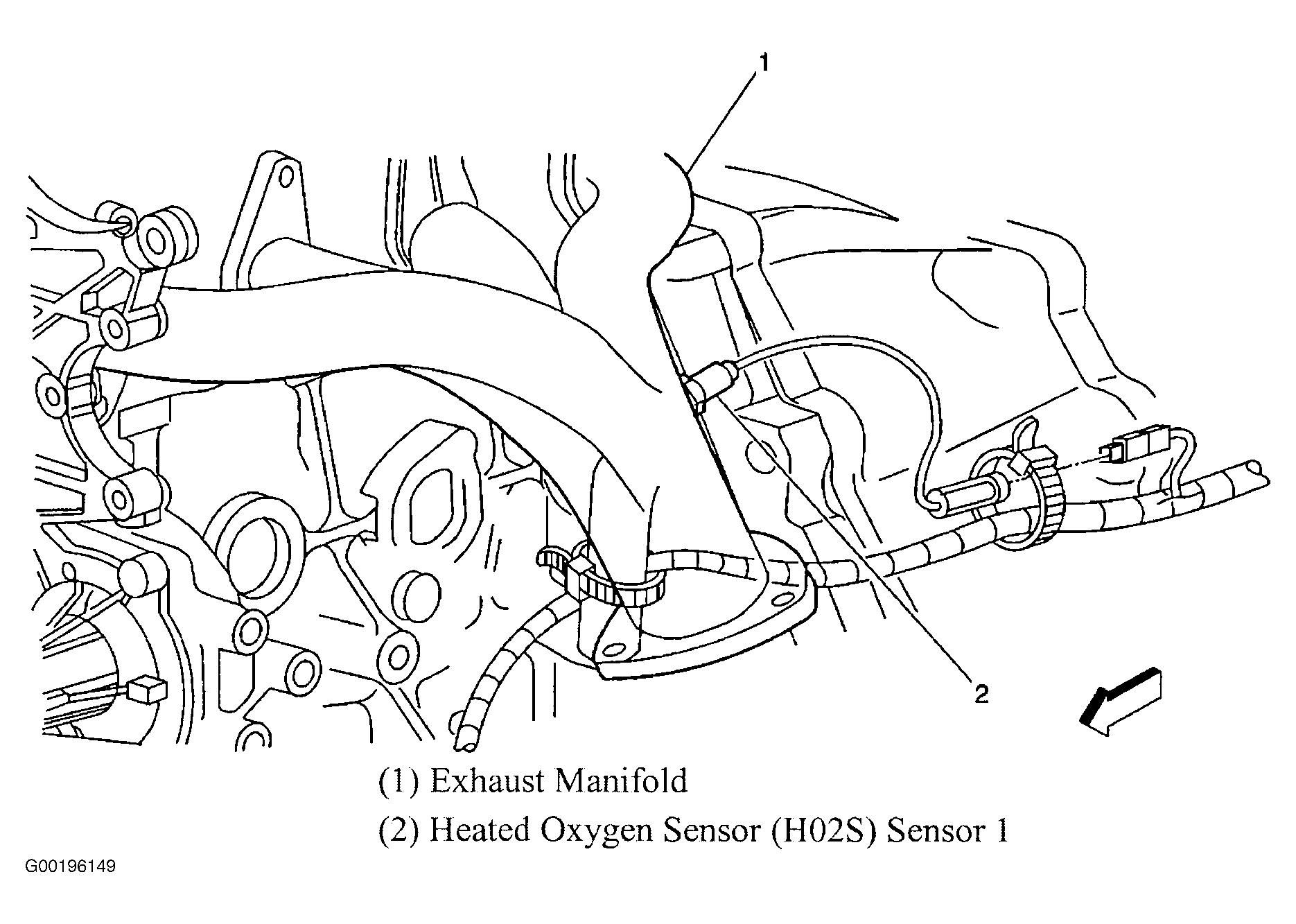 1

2

(1) Exhaust Manifold

(2) Heated Oxygen Sensor (H02S) Sensor 1

G00196149