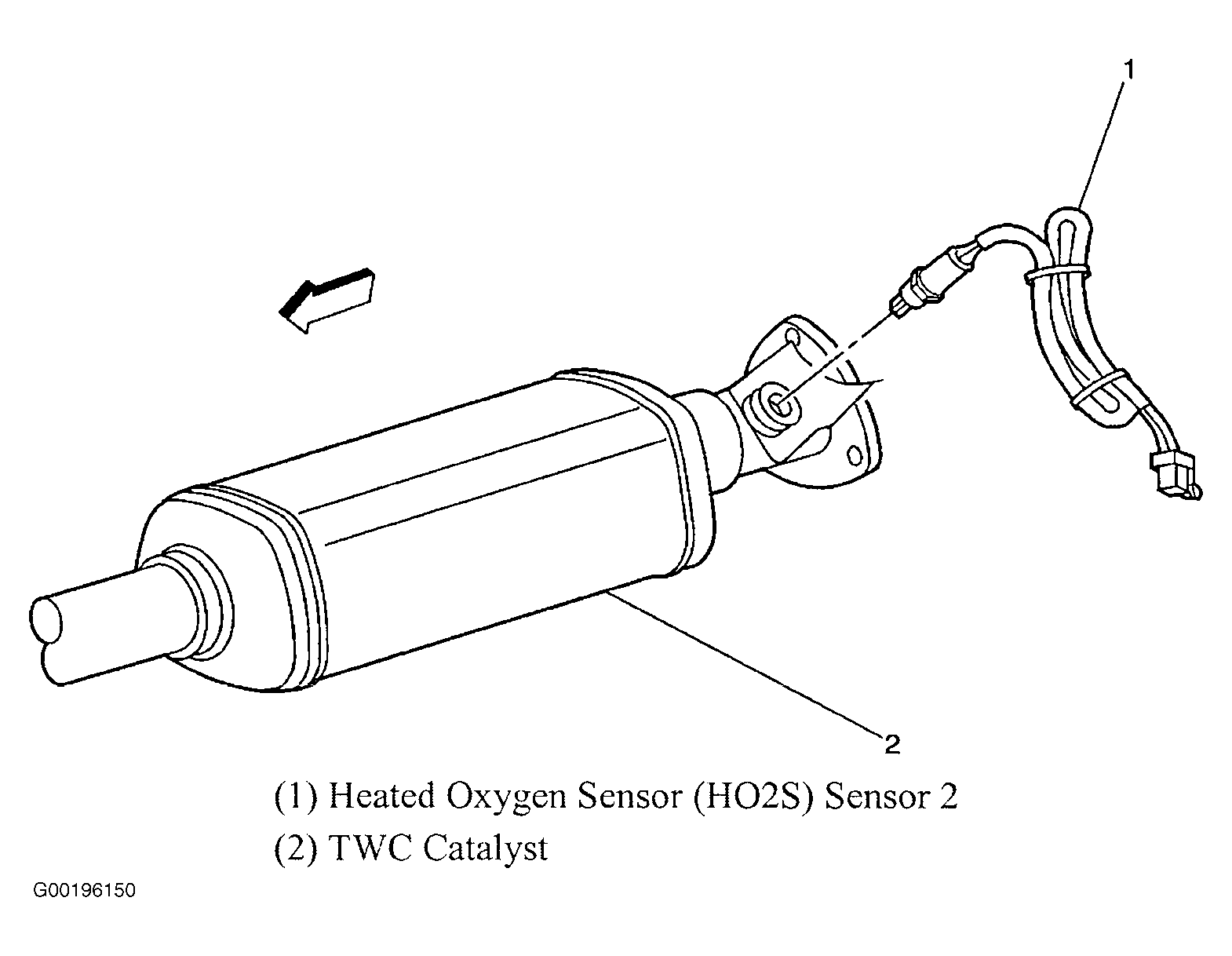 1

2

(1) Heated Oxygen Sensor (HO2S) Sensor 2

(2) TWC Catalyst

G00196150