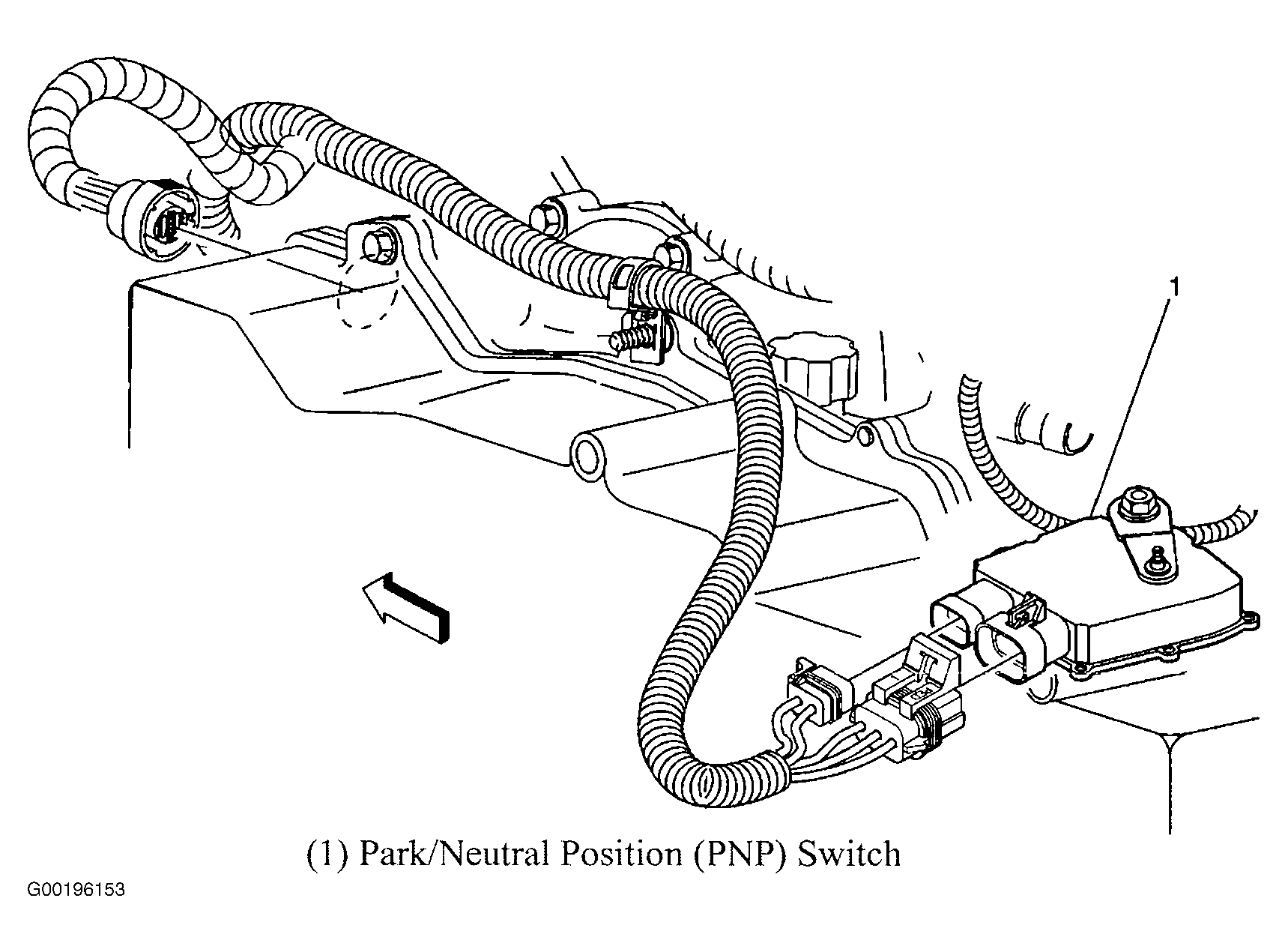 1

(1) Park/Neutral Position (PNP) Switch

G00196153