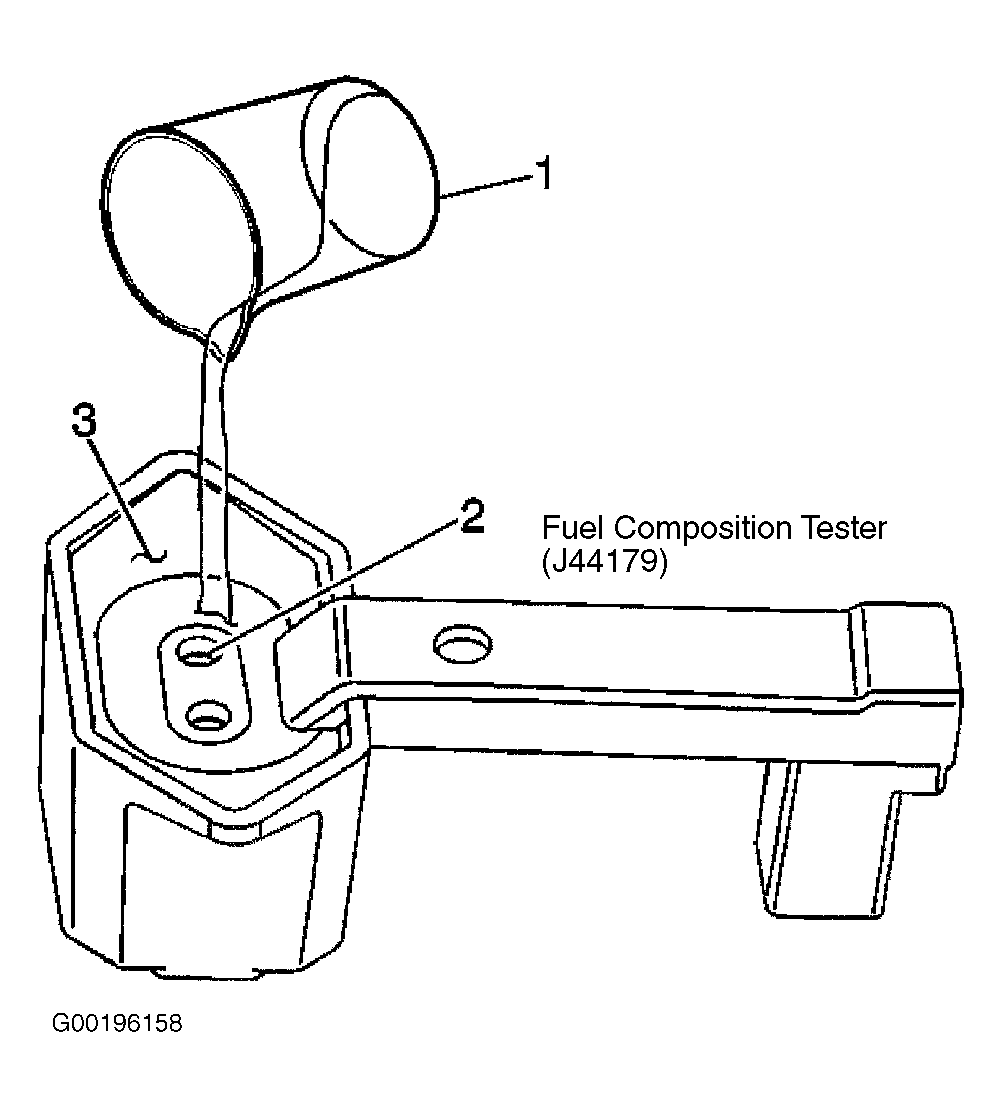 1

3

2

Fuel Composition Tester
(J44179)

G00196158