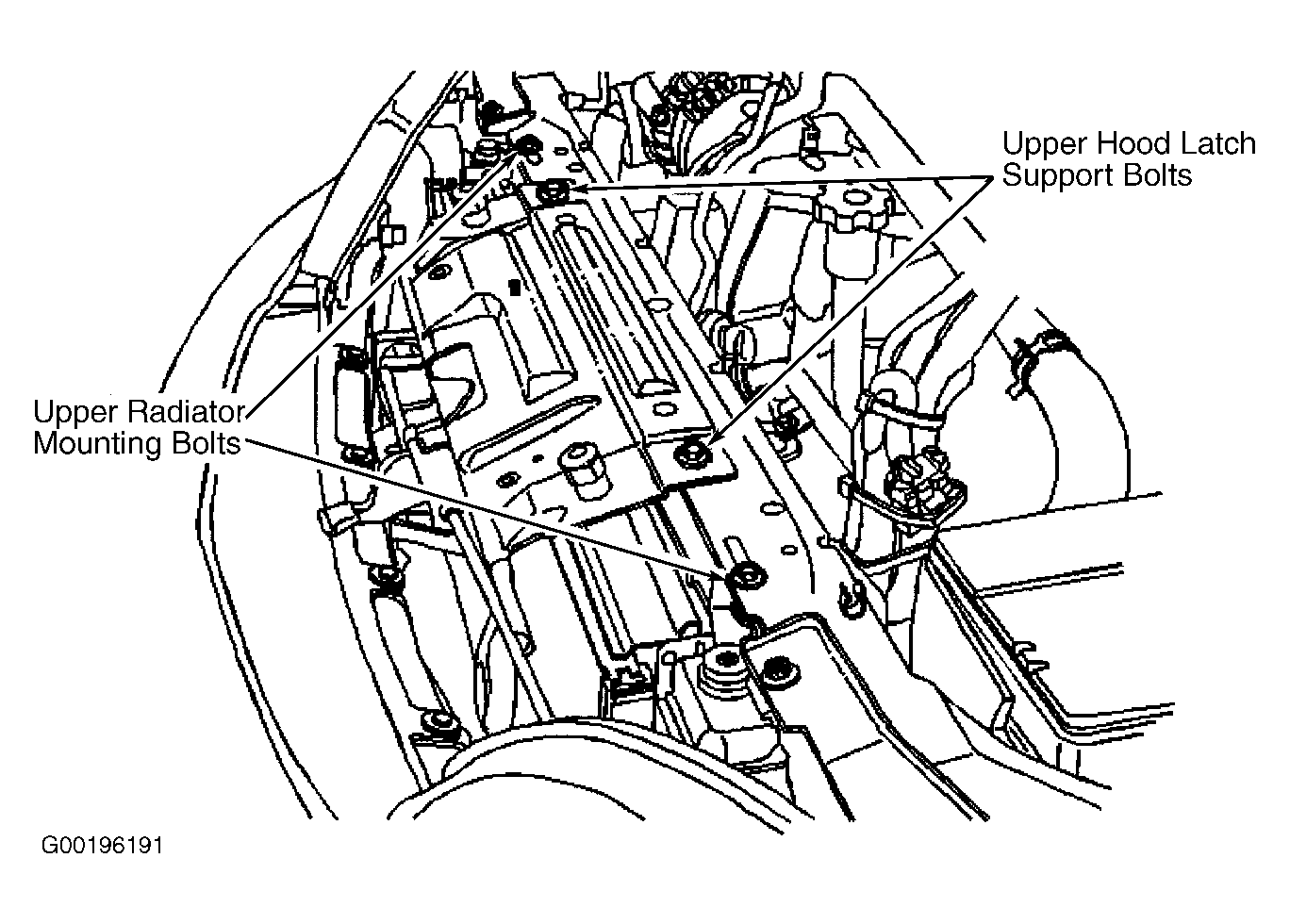 Upper Hood Latch Support Bolts

Upper Radiator Mounting Bolts

G00196191