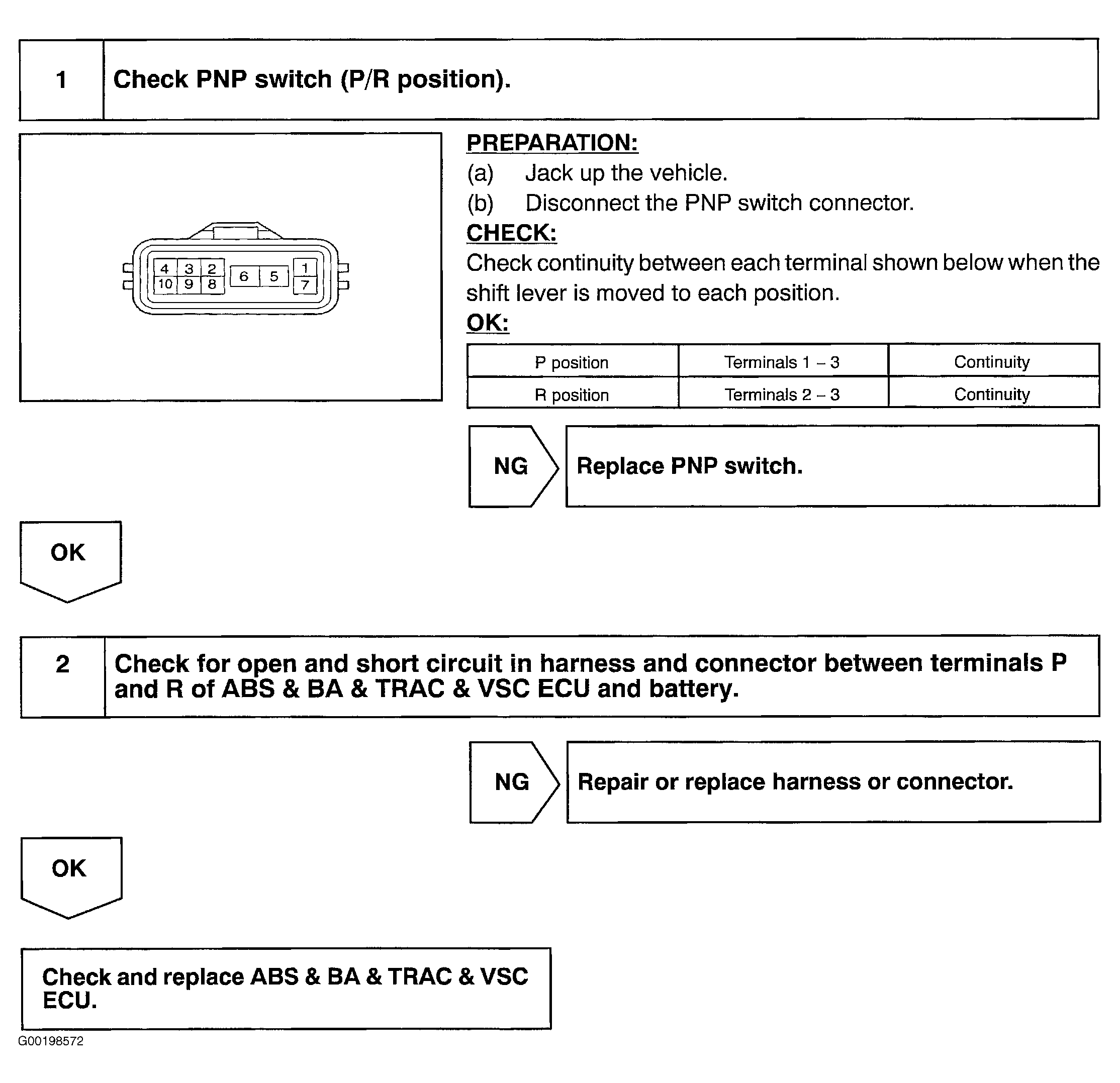 1 Check PNP switch (P/R position).

4 3 2 6 5 1
10 9 8 7

PREPARATION:
(a) Jack up the vehicle.
(b) Disconnect the PNP switch connector.
CHECK:
Check continuity between each terminal shown below when the shift lever is moved to each position.
OK:

| P position | Terminals 1 – 3 | Continuity |
|---|---|---|
| R position | Terminals 2 – 3 | Continuity |

NG Replace PNP switch.

OK

2 Check for open and short circuit in harness and connector between terminals P and R of ABS & BA & TRAC & VSC ECU and battery.

NG Repair or replace harness or connector.

OK

Check and replace ABS & BA & TRAC & VSC ECU.

G00198572