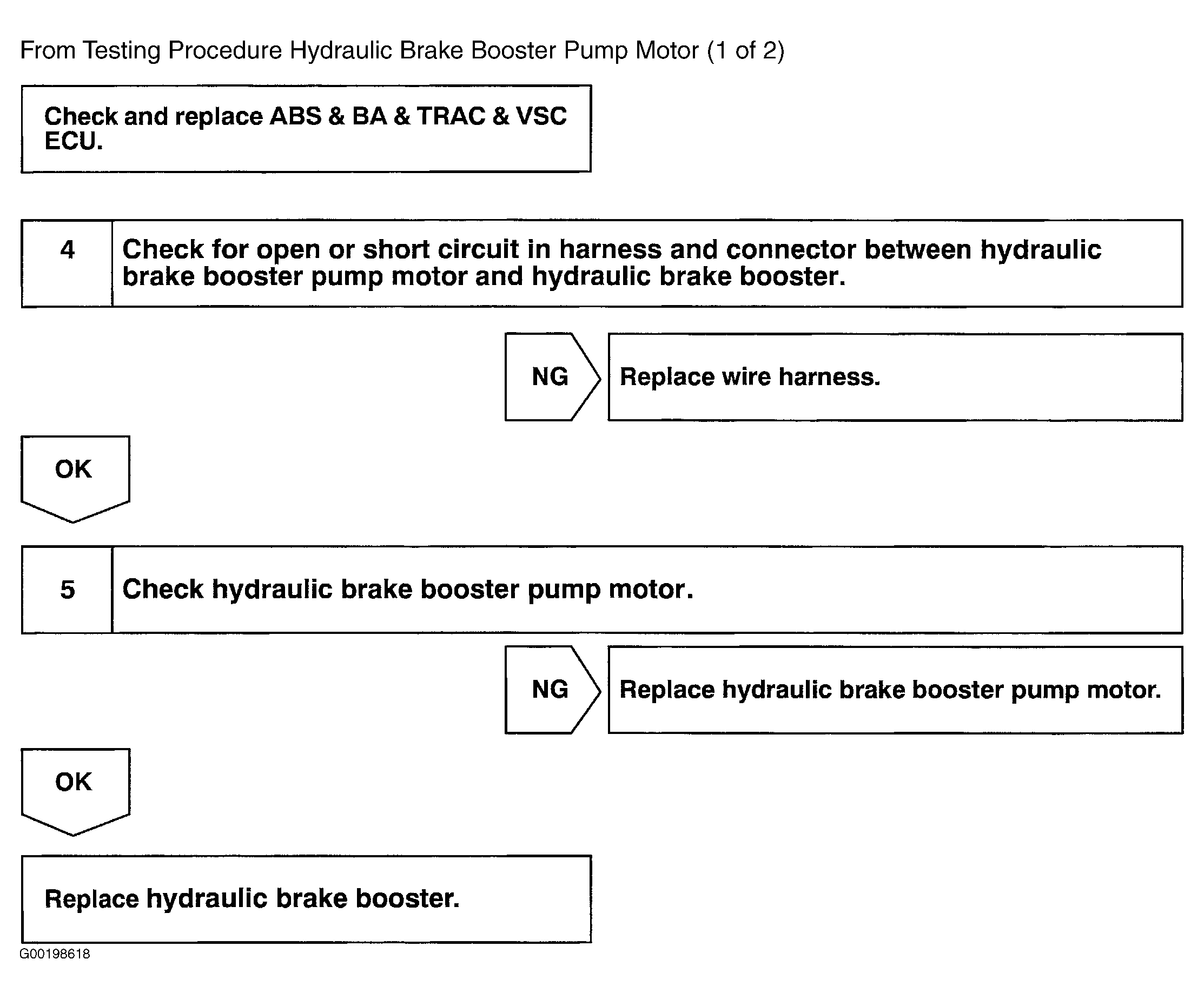 From Testing Procedure Hydraulic Brake Booster Pump Motor (1 of 2)

Check and replace ABS & BA & TRAC & VSC ECU.

4 Check for open or short circuit in harness and connector between hydraulic brake booster pump motor and hydraulic brake booster.

NG Replace wire harness.

OK

5 Check hydraulic brake booster pump motor.

NG Replace hydraulic brake booster pump motor.

OK

Replace hydraulic brake booster.

G00198618