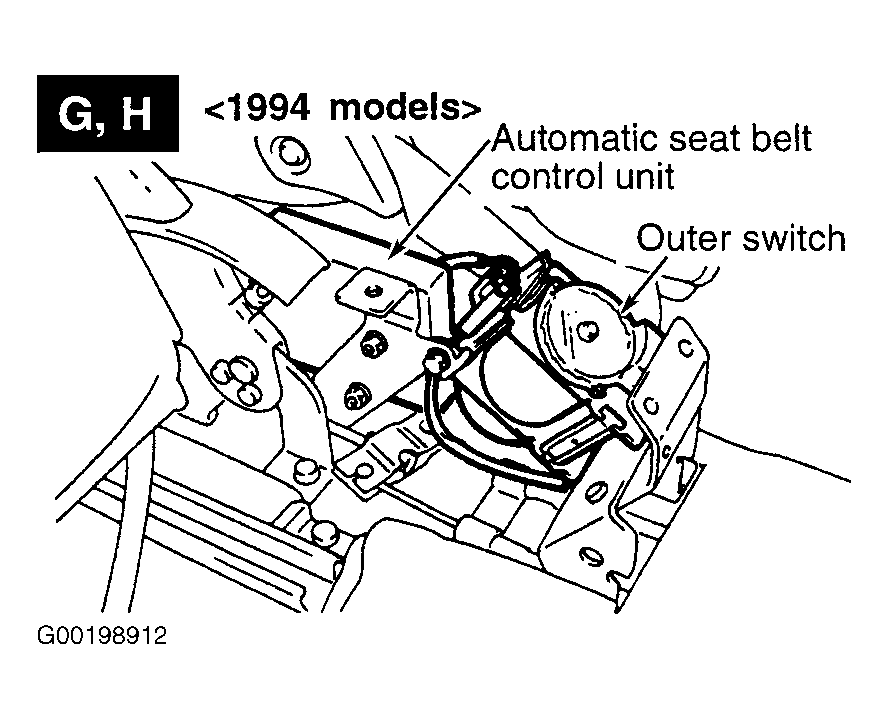 G, H <1994 models>

Automatic seat belt control unit

Outer switch

G00198912