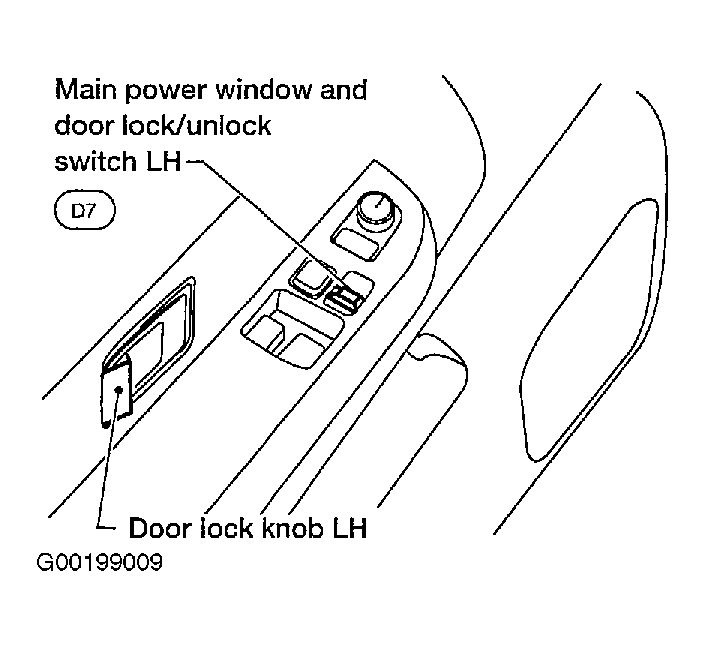 Main power window and door lock/unlock switch LH

D7

Door lock knob LH

G00199009