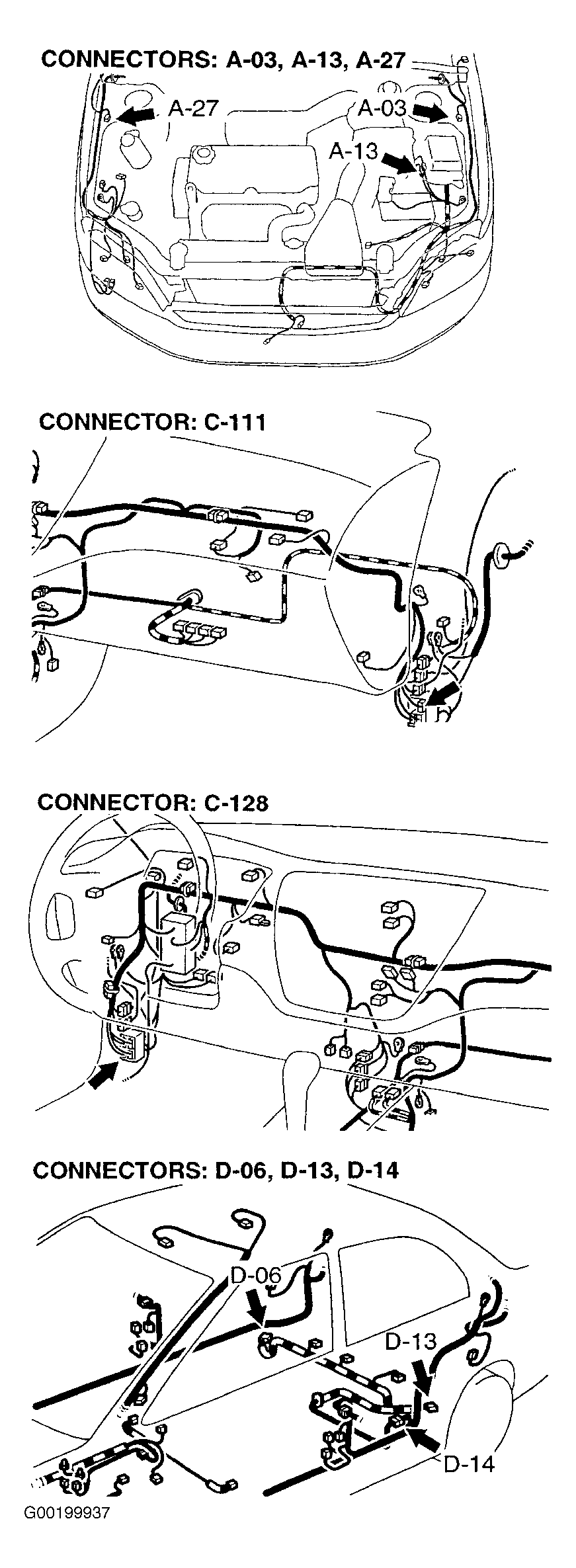 CONNECTORS: A-03, A-13, A-27

A-27

A-03

A-13

CONNECTOR: C-111

CONNECTOR: C-128

CONNECTORS: D-06, D-13, D-14

D-06

D-13

D-14

G00199937