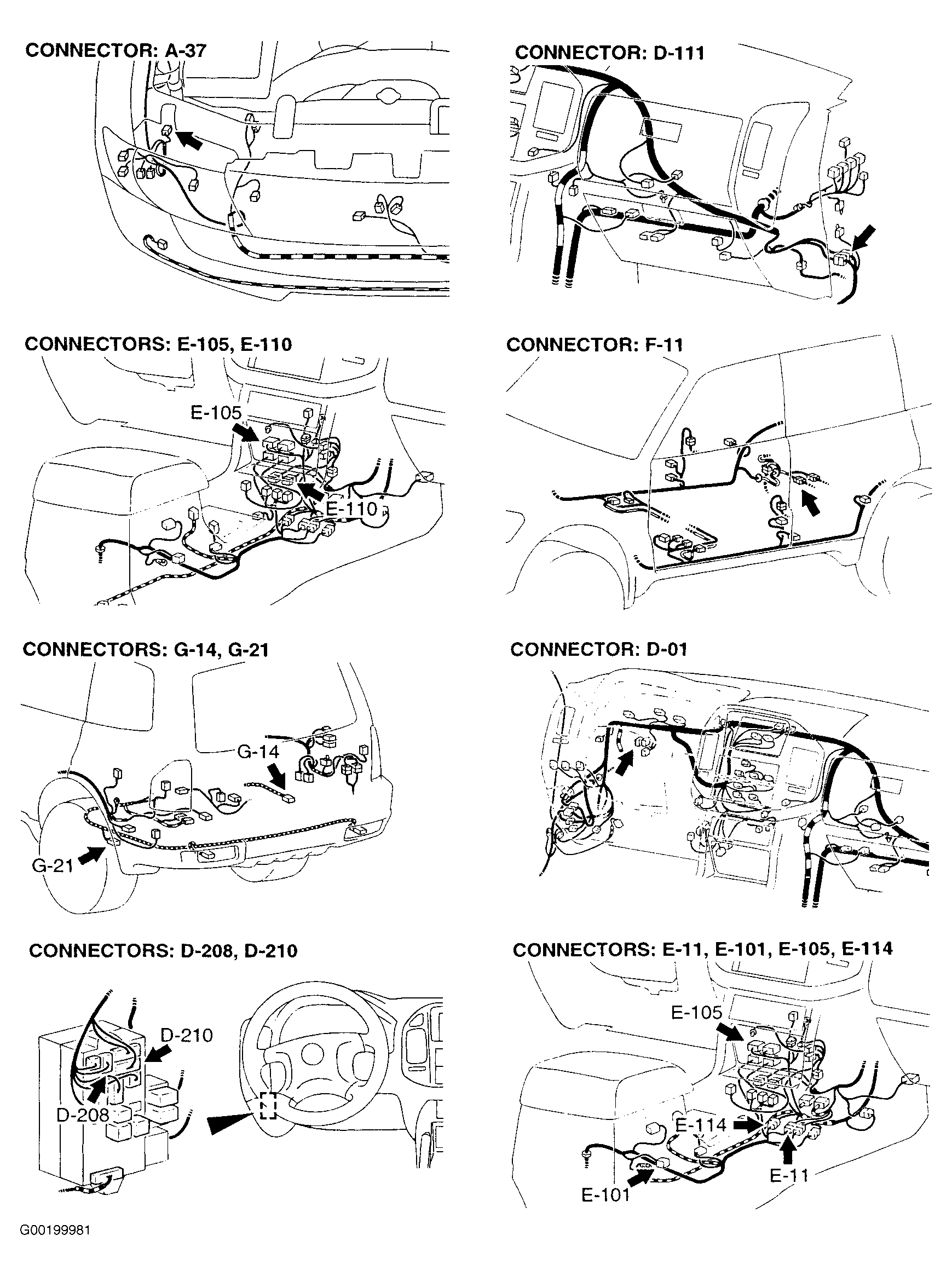 CONNECTOR: A-37

CONNECTOR: D-111

CONNECTORS: E-105, E-110

E-105

E-110

CONNECTOR: F-11

CONNECTORS: G-14, G-21

G-14

G-21

CONNECTOR: D-01

CONNECTORS: D-208, D-210

D-210

D-208

CONNECTORS: E-11, E-101, E-105, E-114

E-105

E-114

E-11

E-101

G00199981