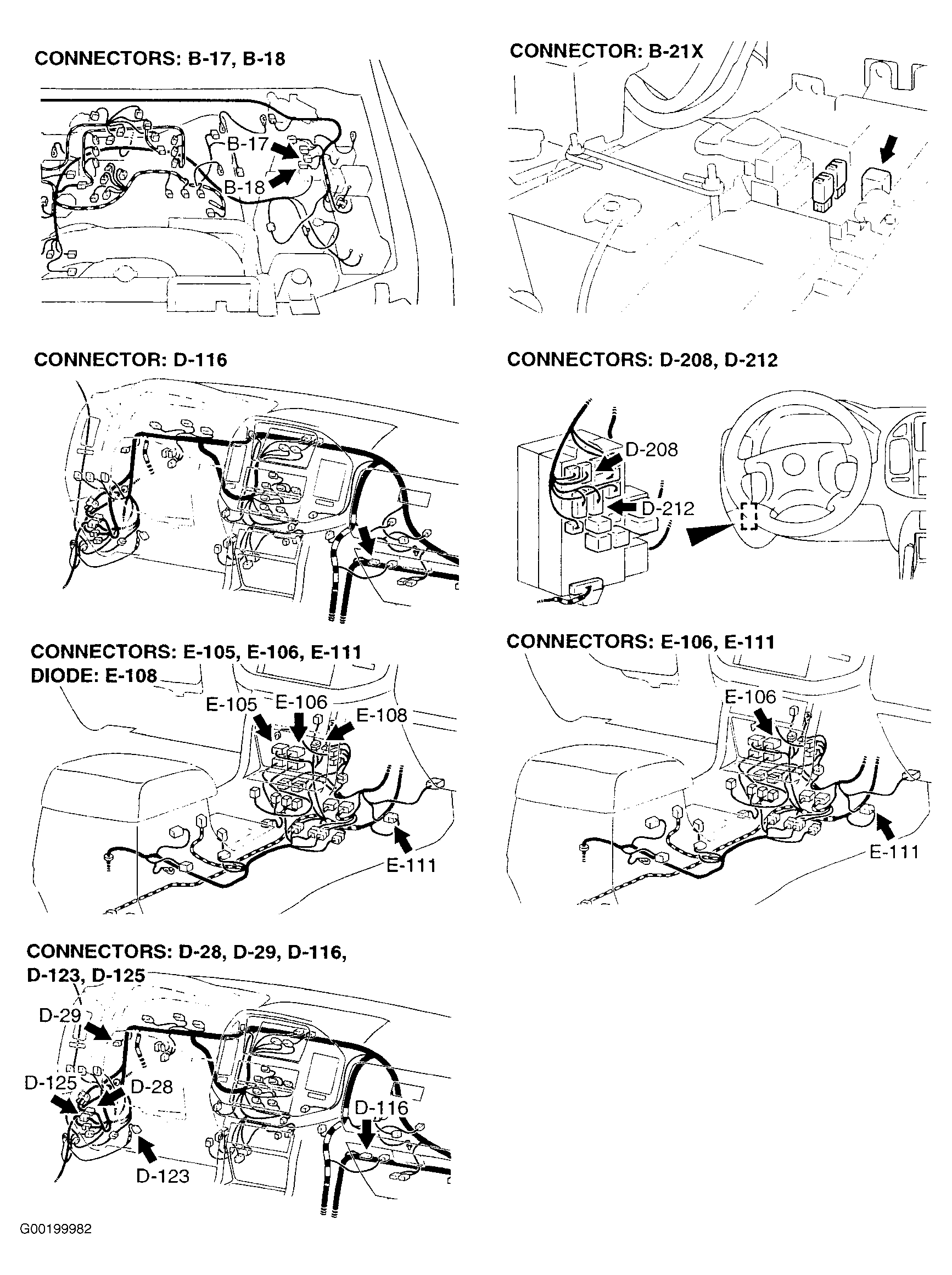 CONNECTORS: B-17, B-18

B-17
B-18

CONNECTOR: B-21X

CONNECTOR: D-116

CONNECTORS: D-208, D-212

D-208
D-212

CONNECTORS: E-105, E-106, E-111
DIODE: E-108

E-105
E-106
E-108
E-111

CONNECTORS: E-106, E-111

E-106
E-111

CONNECTORS: D-28, D-29, D-116, D-123, D-125

D-29
D-125
D-28
D-116
D-123

G00199982