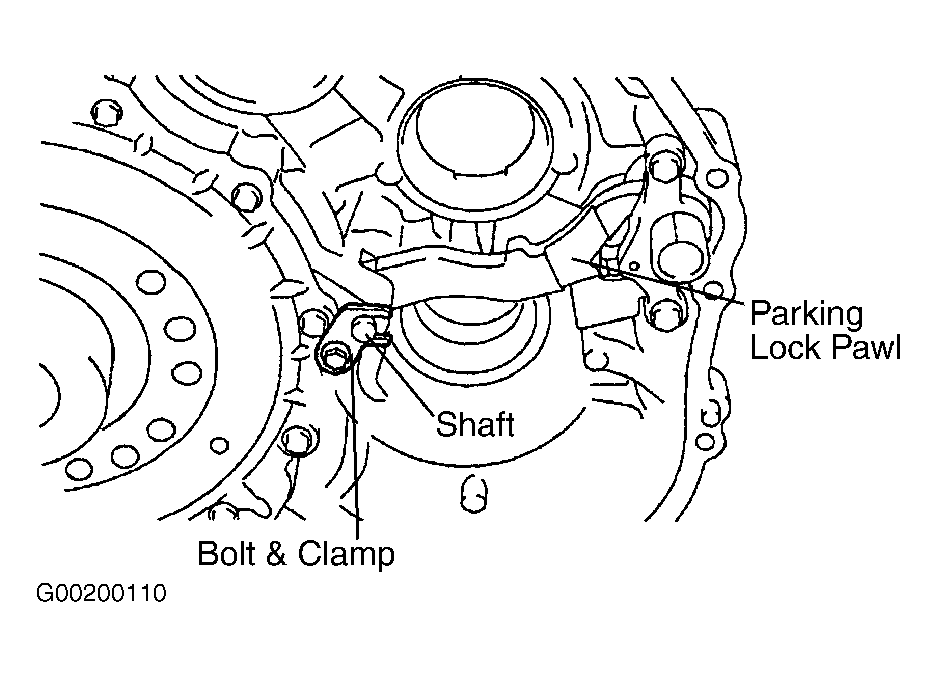 Parking Lock Pawl

Shaft

Bolt & Clamp

G00200110