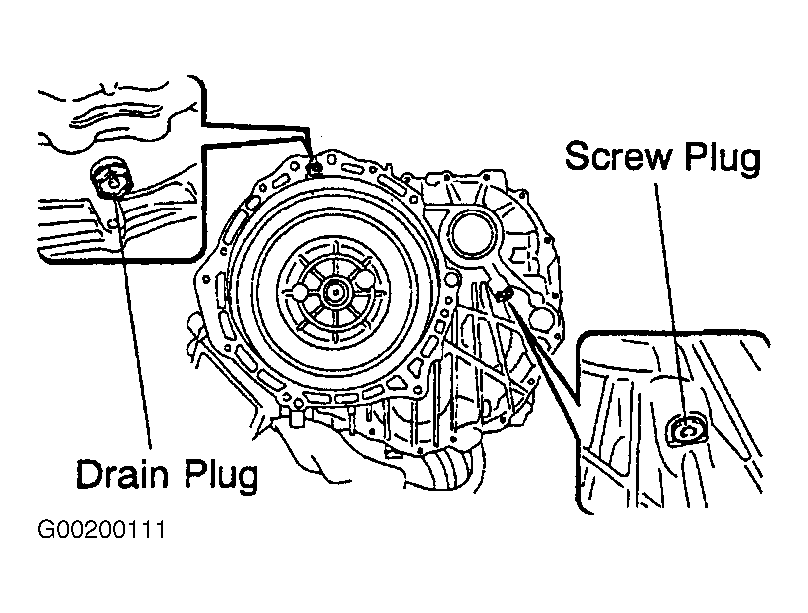 Screw Plug

Drain Plug

G00200111