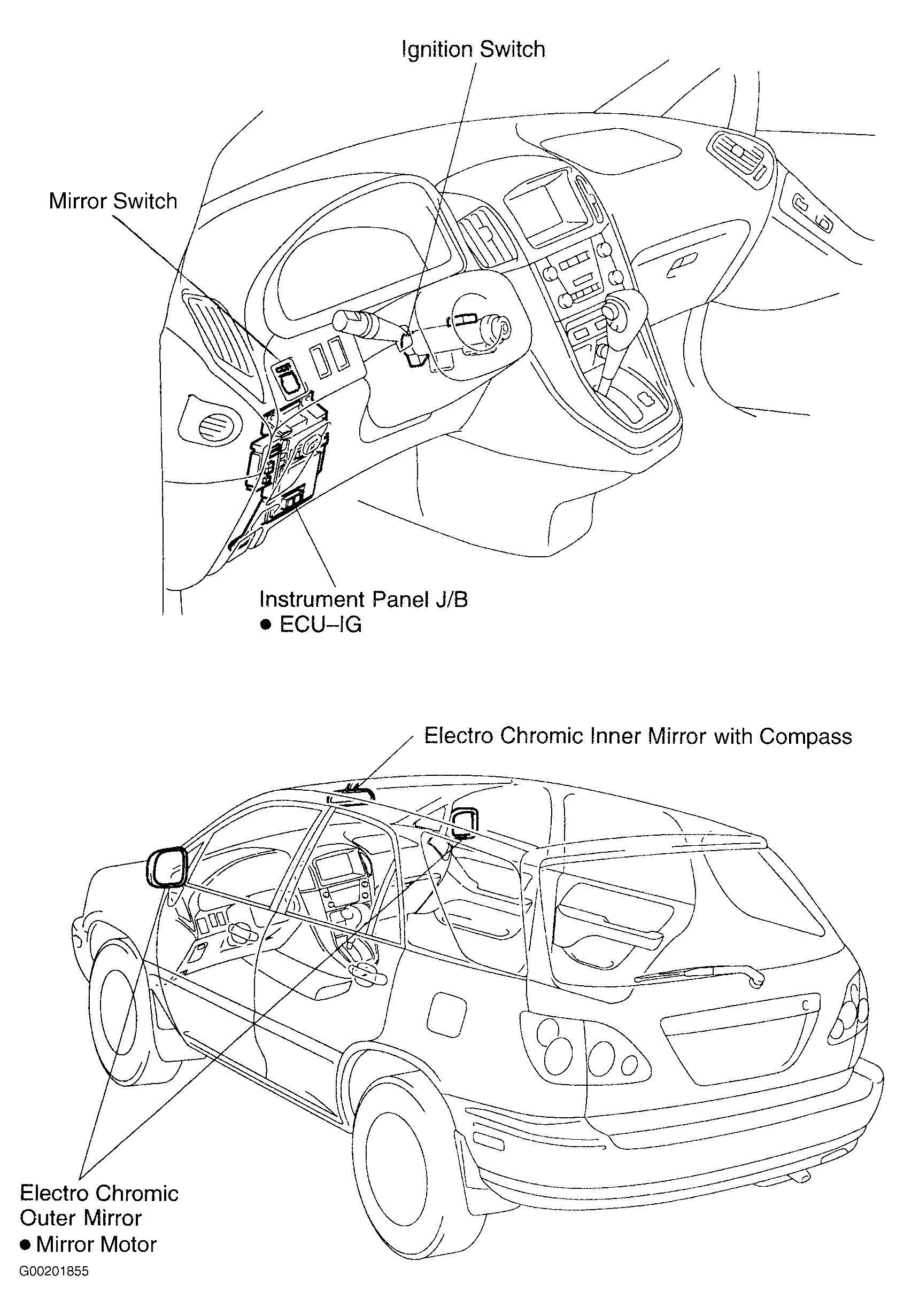 Ignition Switch

Mirror Switch

Instrument Panel J/B
● ECU–IG

Electro Chromic Inner Mirror with Compass

Electro Chromic
Outer Mirror
● Mirror Motor

G00201855