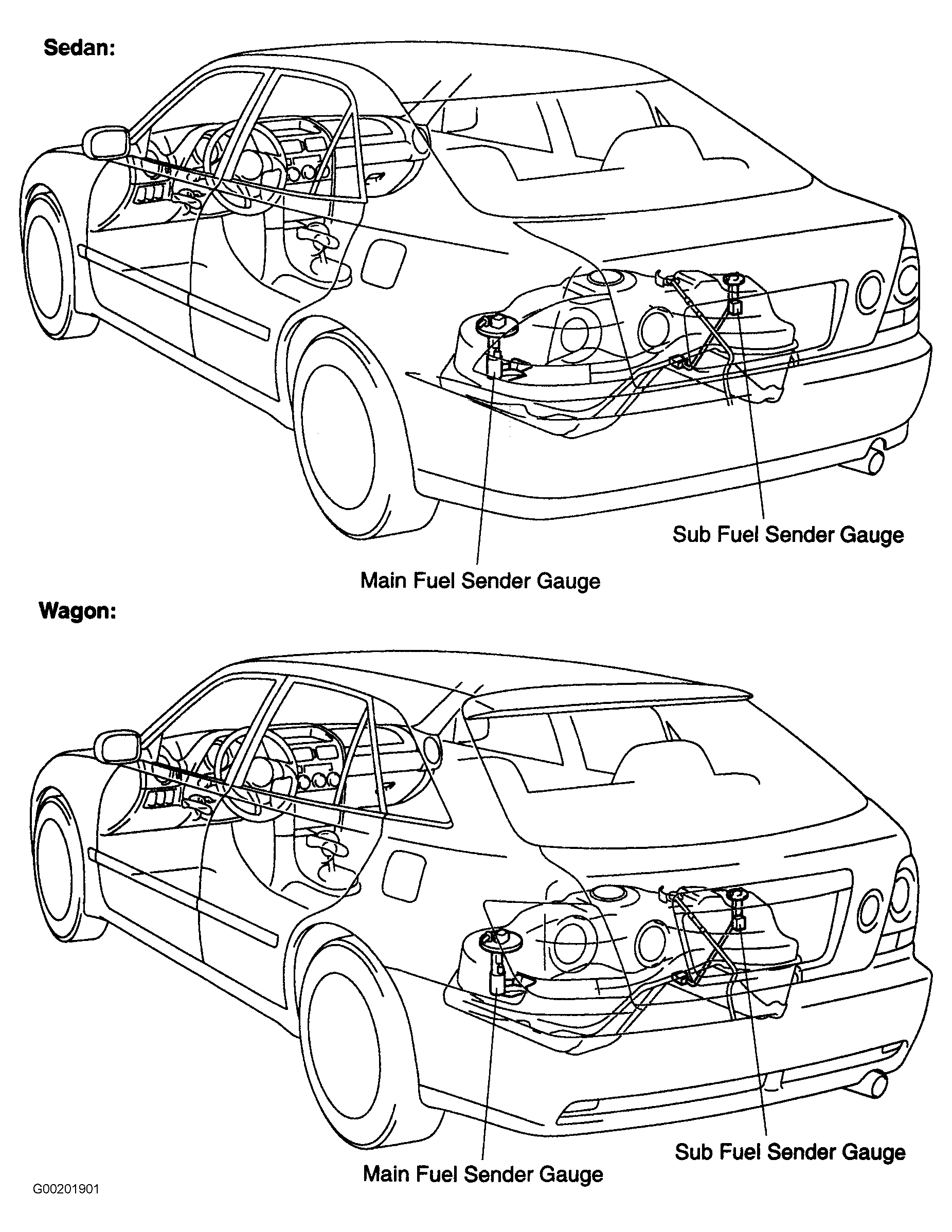 Sedan:

Sub Fuel Sender Gauge

Main Fuel Sender Gauge

Wagon:

Sub Fuel Sender Gauge

Main Fuel Sender Gauge

G00201901