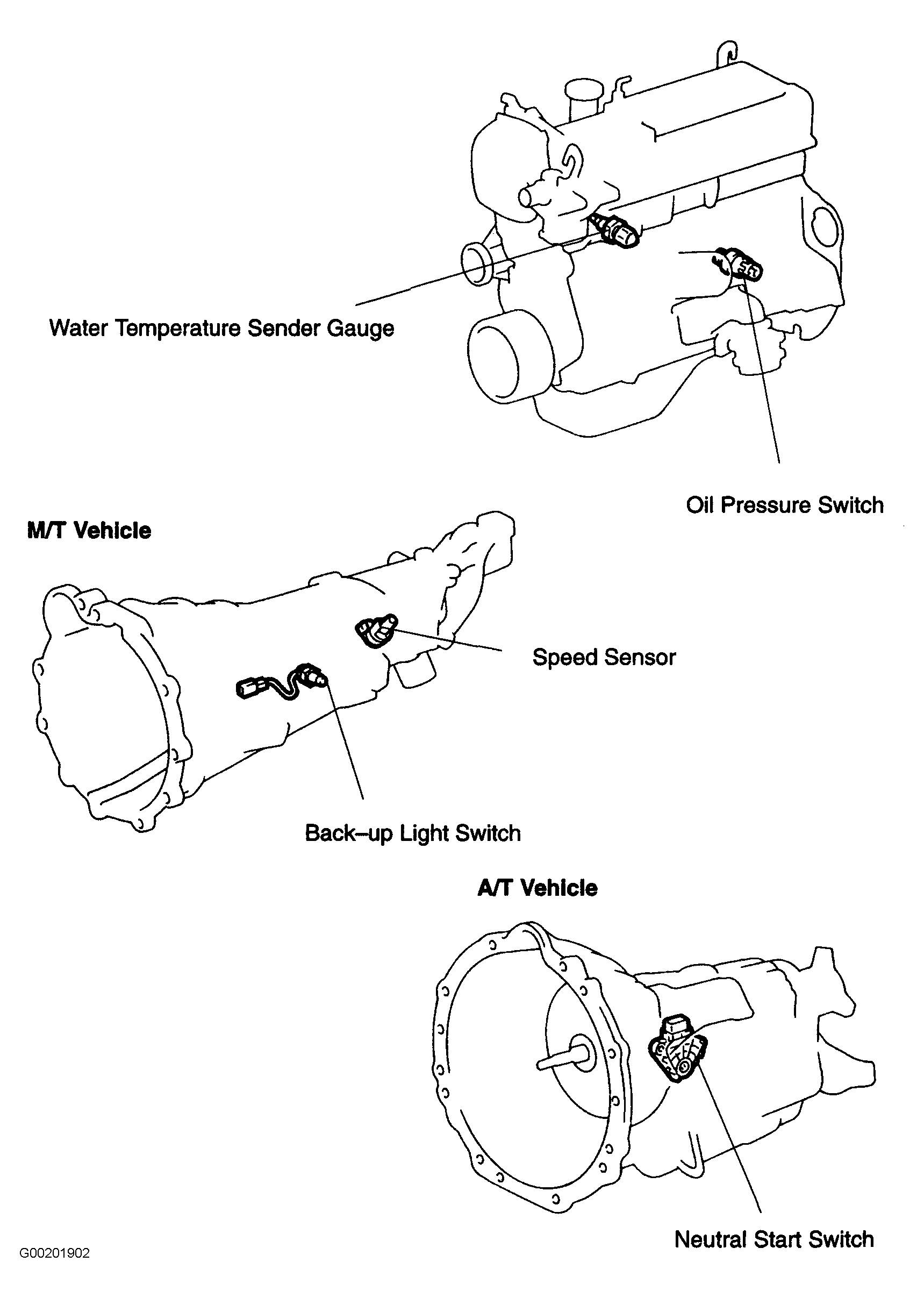 Water Temperature Sender Gauge

Oil Pressure Switch

M/T Vehicle

Speed Sensor

Back–up Light Switch

A/T Vehicle

Neutral Start Switch

G00201902