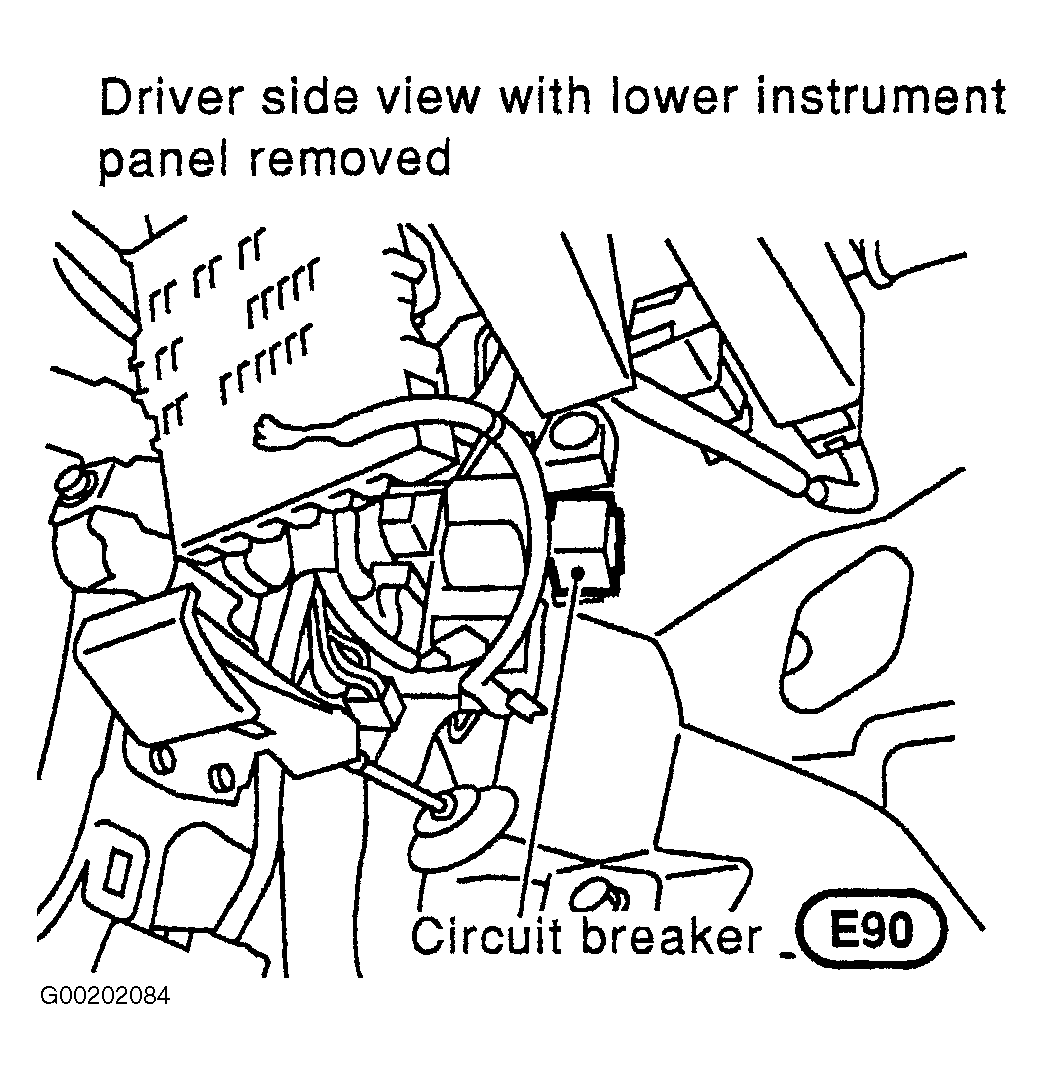 Driver side view with lower instrument panel removed

Circuit breaker E90

G00202084