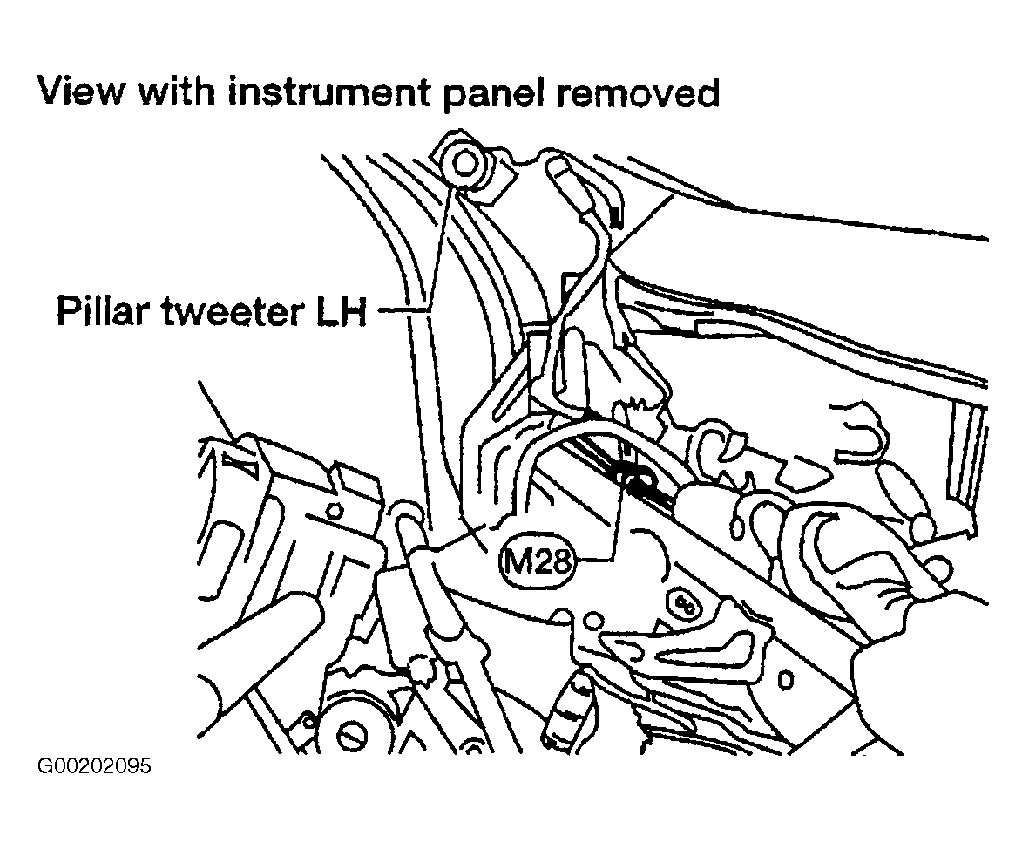 View with instrument panel removed

Pillar tweeter LH

M28

G00202095