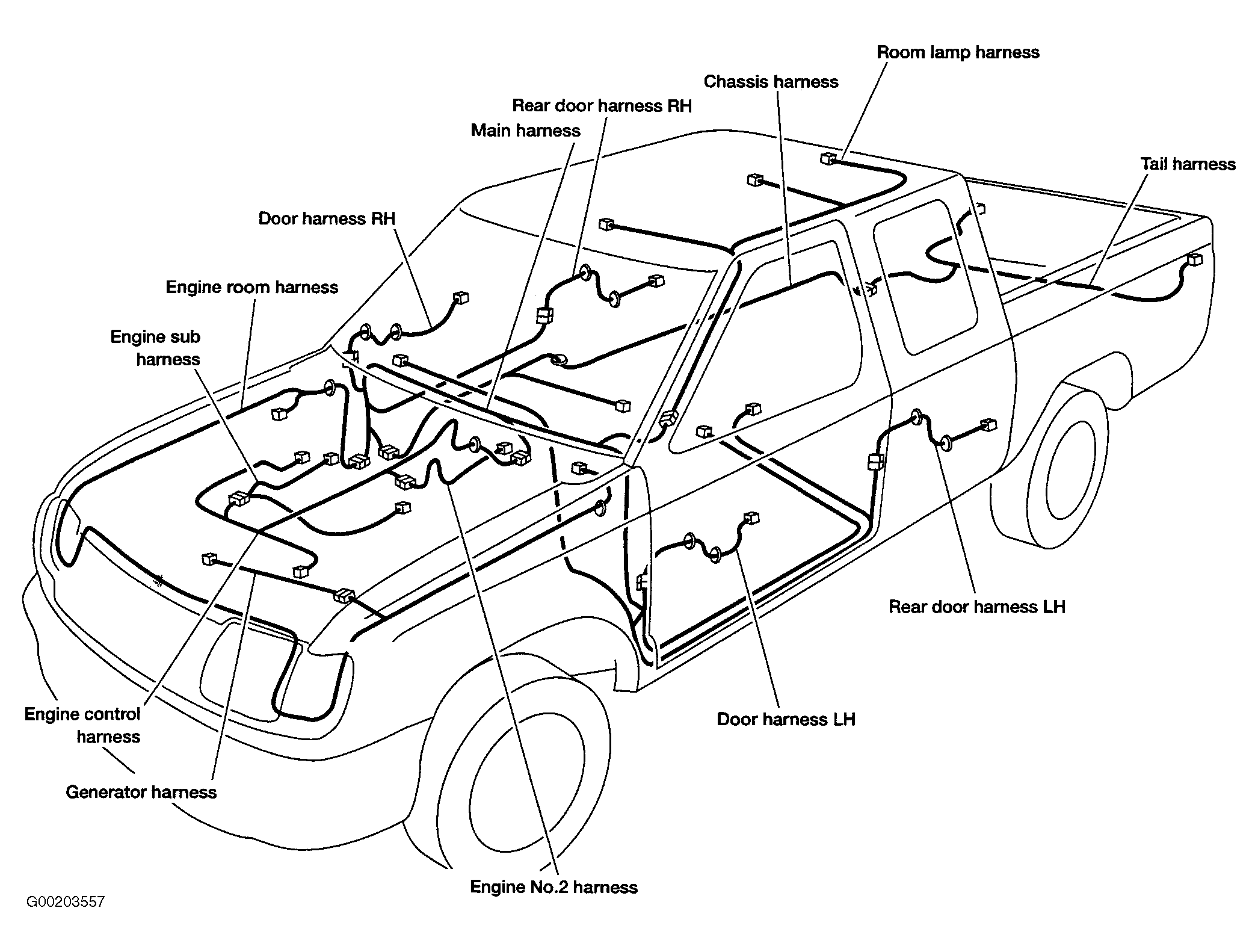 Room lamp harness

Chassis harness

Rear door harness RH

Main harness

Tail harness

Door harness RH

Engine room harness

Engine sub harness

Rear door harness LH

Door harness LH

Engine control harness

Generator harness

Engine No.2 harness

G00203557