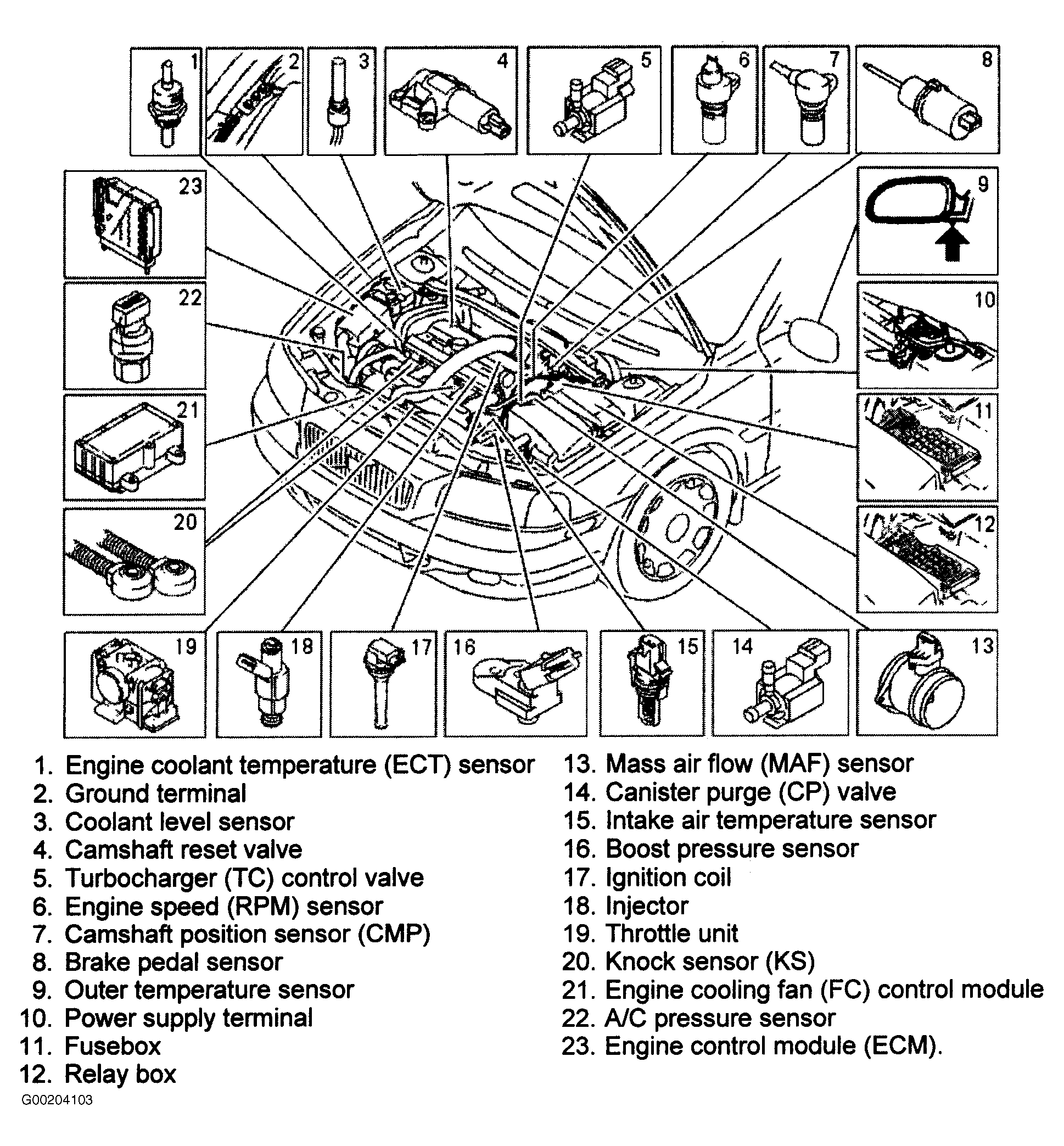 1
2
3
4
5
6
7
8
23
9
22
10
21
11
20
12
19
18
17
16
15
14
13

1. Engine coolant temperature (ECT) sensor
2. Ground terminal
3. Coolant level sensor
4. Camshaft reset valve
5. Turbocharger (TC) control valve
6. Engine speed (RPM) sensor
7. Camshaft position sensor (CMP)
8. Brake pedal sensor
9. Outer temperature sensor
10. Power supply terminal
11. Fusebox
12. Relay box

13. Mass air flow (MAF) sensor
14. Canister purge (CP) valve
15. Intake air temperature sensor
16. Boost pressure sensor
17. Ignition coil
18. Injector
19. Throttle unit
20. Knock sensor (KS)
21. Engine cooling fan (FC) control module
22. A/C pressure sensor
23. Engine control module (ECM).

G00204103