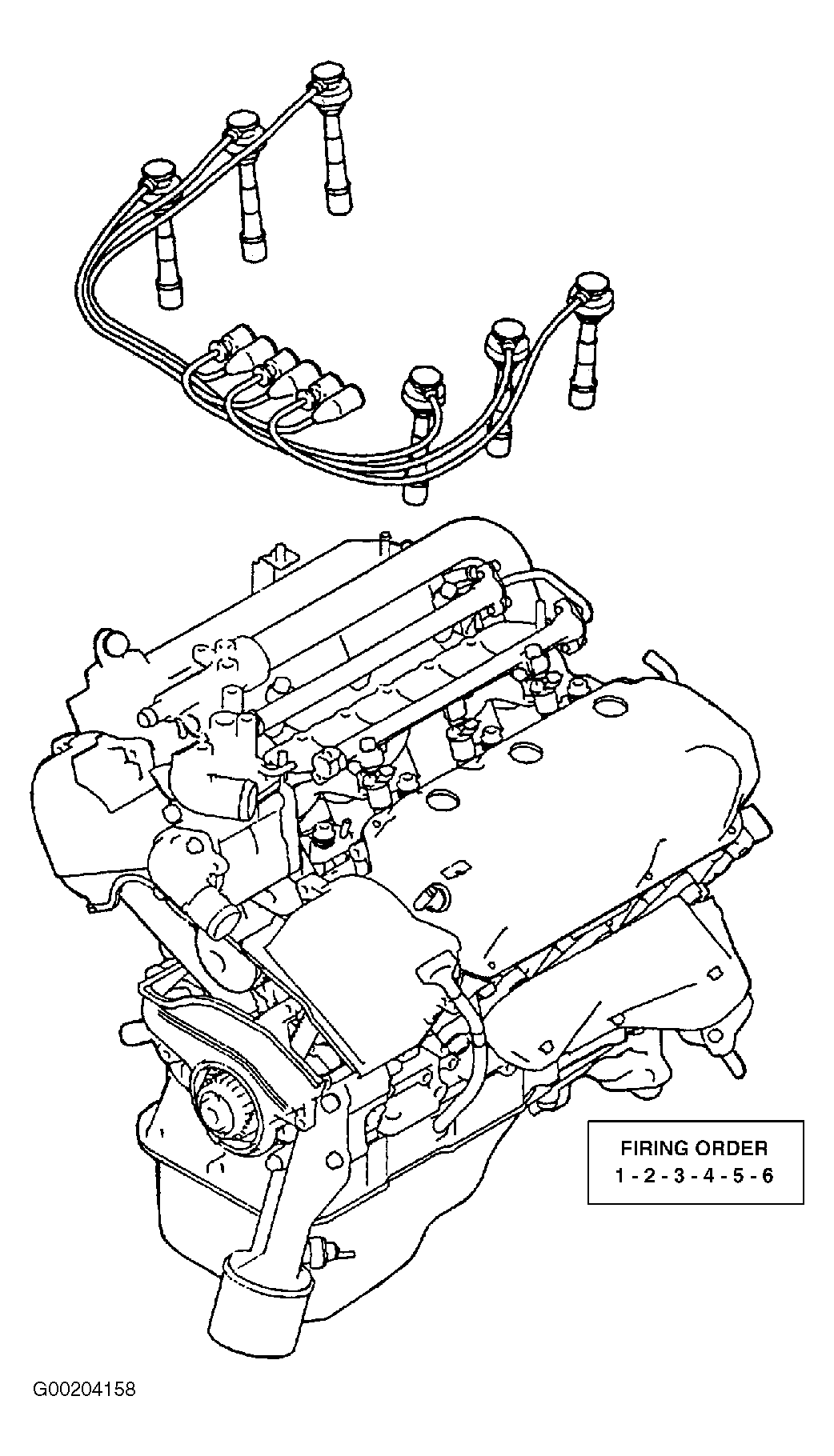 FIRING ORDER
1 - 2 - 3 - 4 - 5 - 6

G00204158