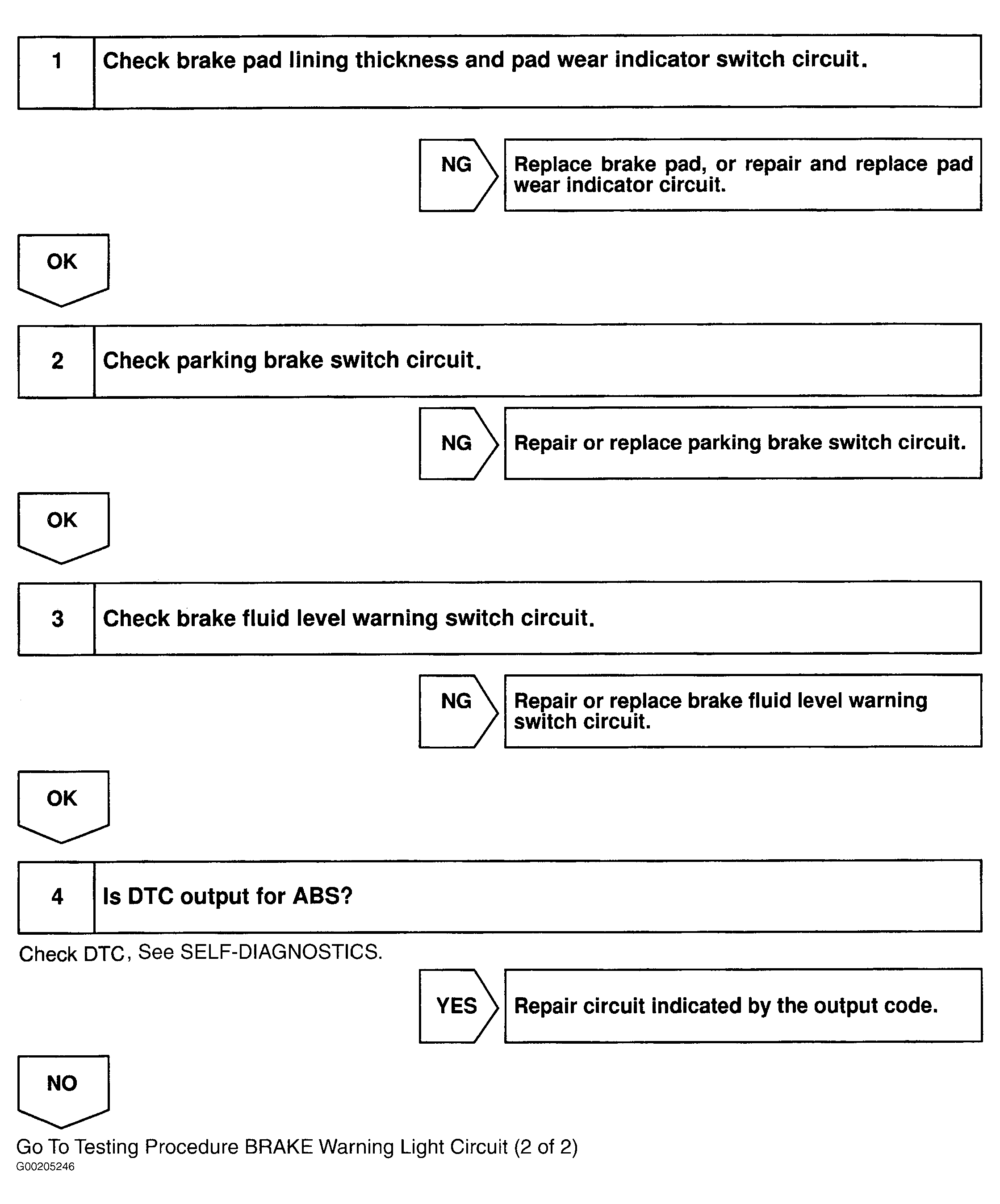 1 Check brake pad lining thickness and pad wear indicator switch circuit.

NG

Replace brake pad, or repair and replace pad wear indicator circuit.

OK

2 Check parking brake switch circuit.

NG

Repair or replace parking brake switch circuit.

OK

3 Check brake fluid level warning switch circuit.

NG

Repair or replace brake fluid level warning switch circuit.

OK

4 Is DTC output for ABS?

Check DTC, See SELF-DIAGNOSTICS.

YES

Repair circuit indicated by the output code.

NO

Go To Testing Procedure BRAKE Warning Light Circuit (2 of 2)

G00205246