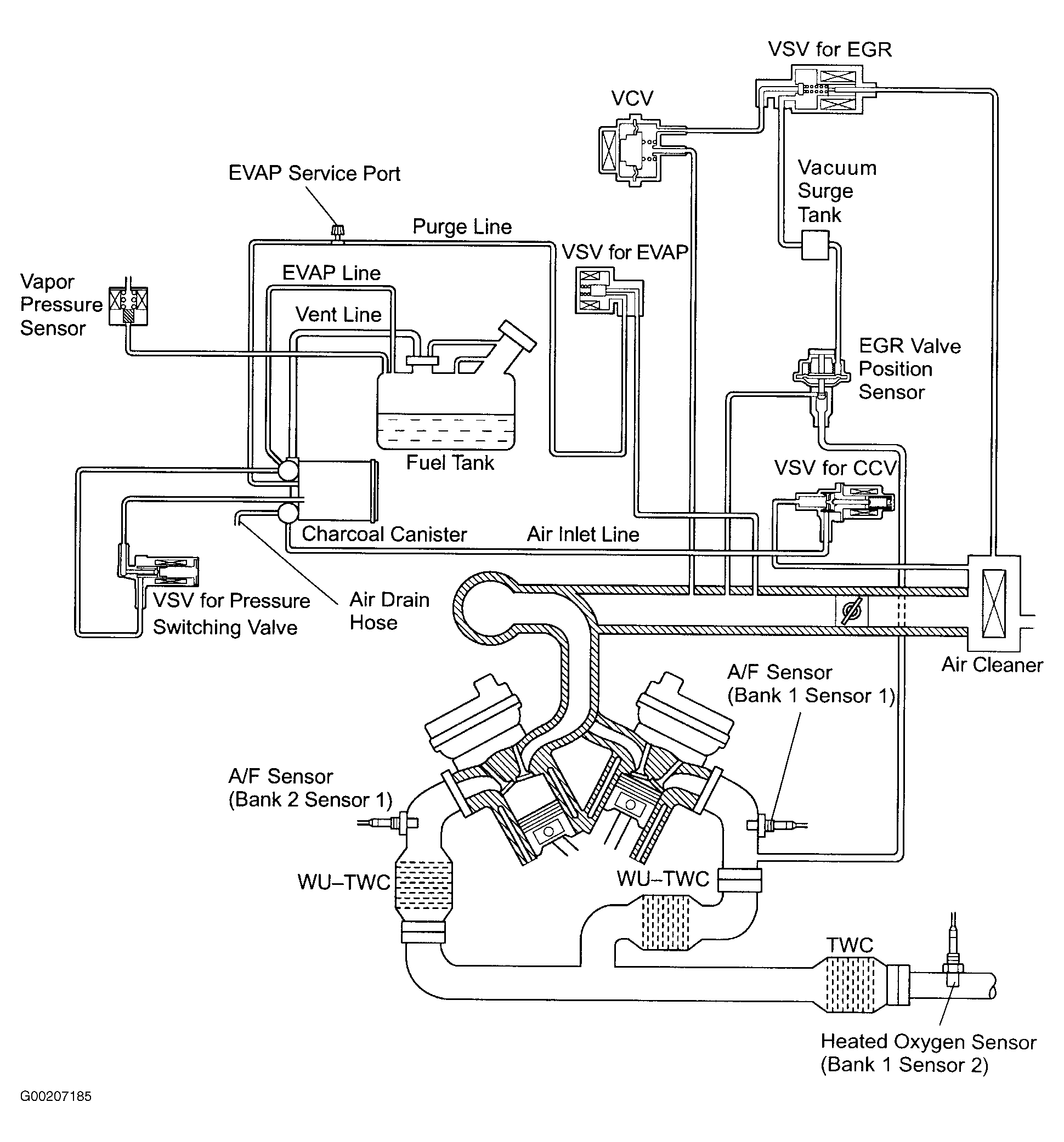 VSV for EGR

VCV

EVAP Service Port

Vacuum Surge Tank

Purge Line

VSV for EVAP

Vapor Pressure Sensor

EVAP Line

Vent Line

EGR Valve Position Sensor

Fuel Tank

VSV for CCV

Charcoal Canister

Air Inlet Line

VSV for Pressure Switching Valve

Air Drain Hose

Air Cleaner

A/F Sensor (Bank 1 Sensor 1)

A/F Sensor (Bank 2 Sensor 1)

WU–TWC

WU–TWC

TWC

Heated Oxygen Sensor (Bank 1 Sensor 2)

G00207185