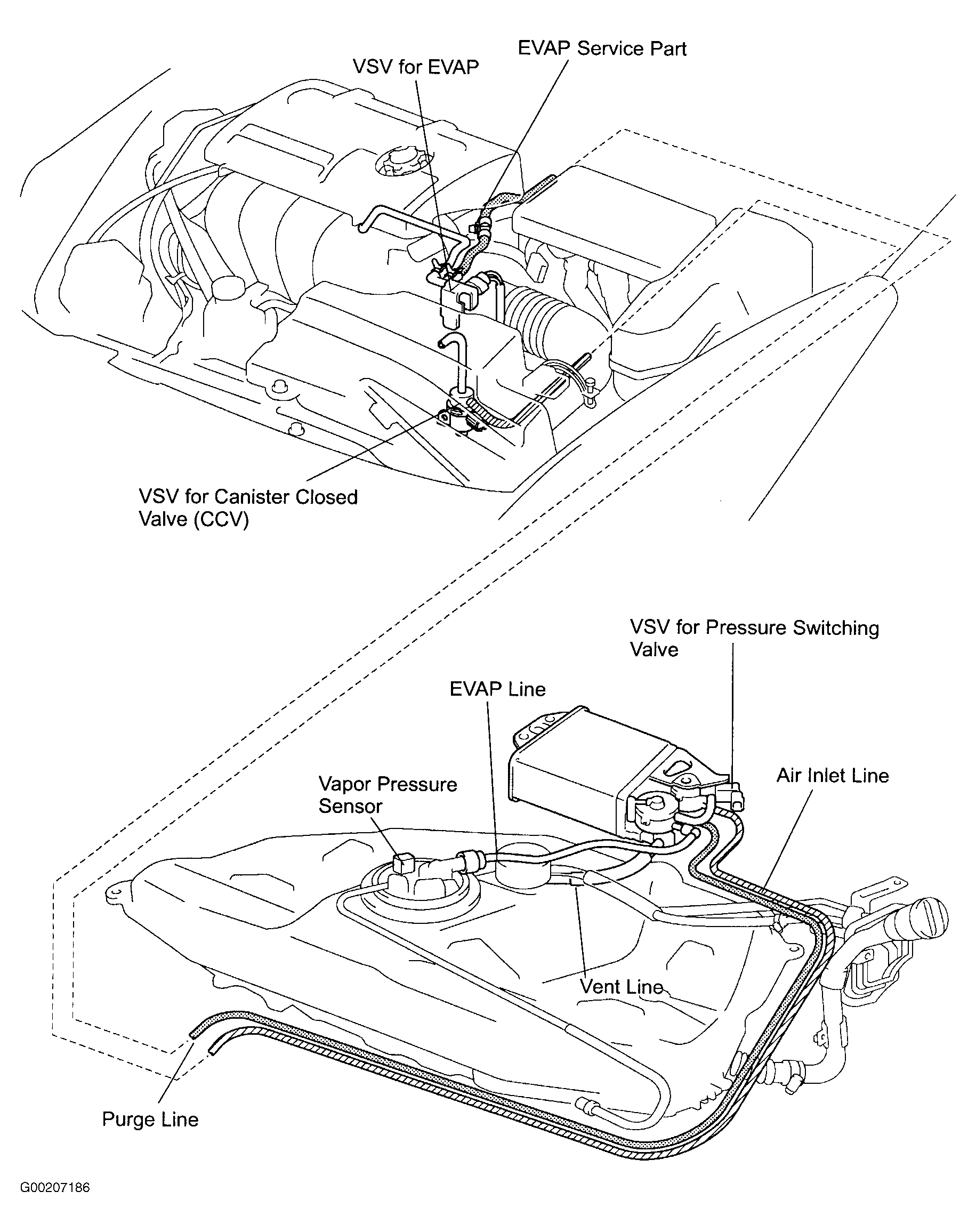 EVAP Service Part
VSV for EVAP
VSV for Canister Closed Valve (CCV)
VSV for Pressure Switching Valve
EVAP Line
Air Inlet Line
Vapor Pressure Sensor
Vent Line
Purge Line
G00207186