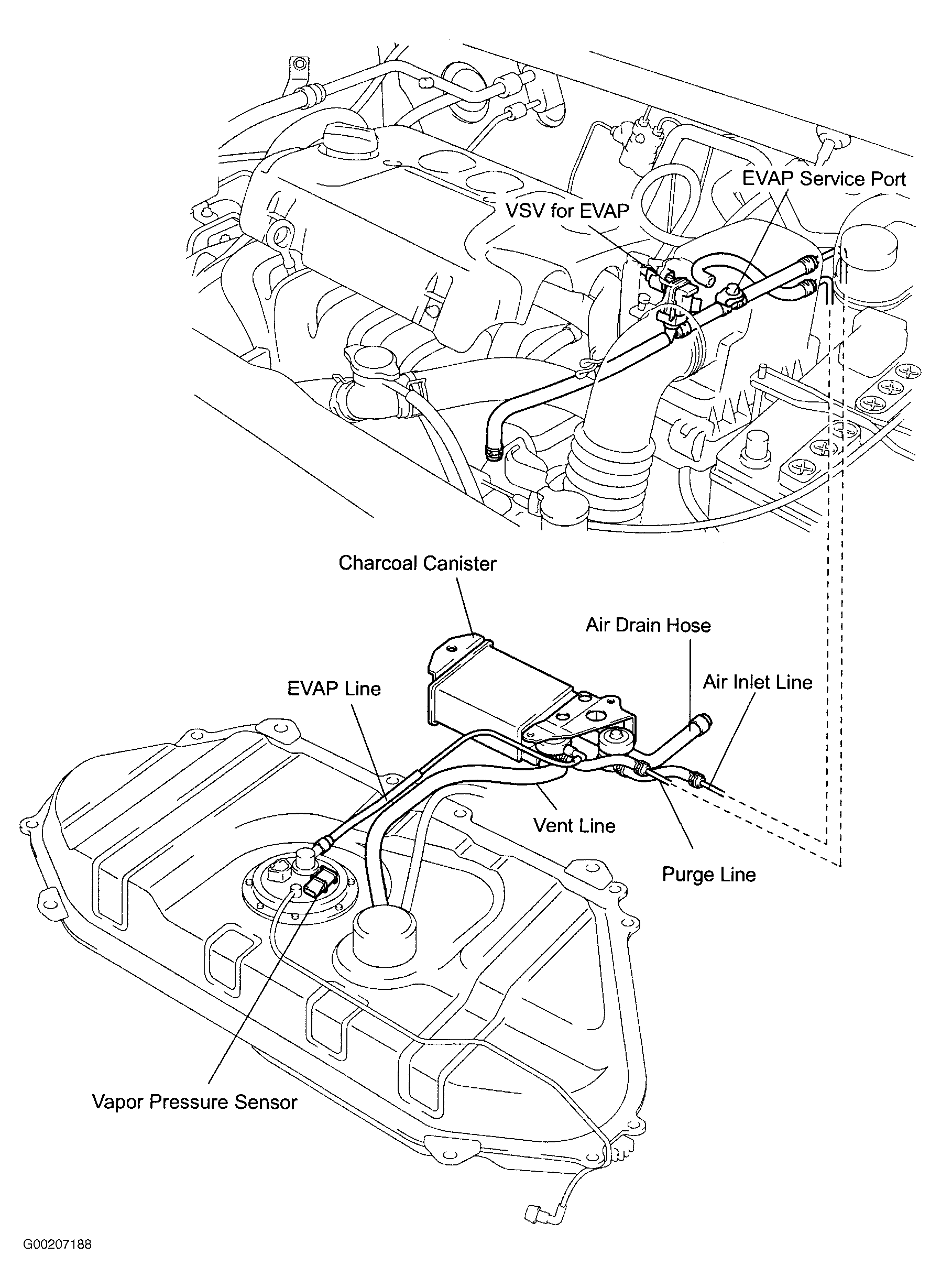 EVAP Service Port

VSV for EVAP

Charcoal Canister

Air Drain Hose

Air Inlet Line

EVAP Line

Vent Line

Purge Line

Vapor Pressure Sensor

G00207188