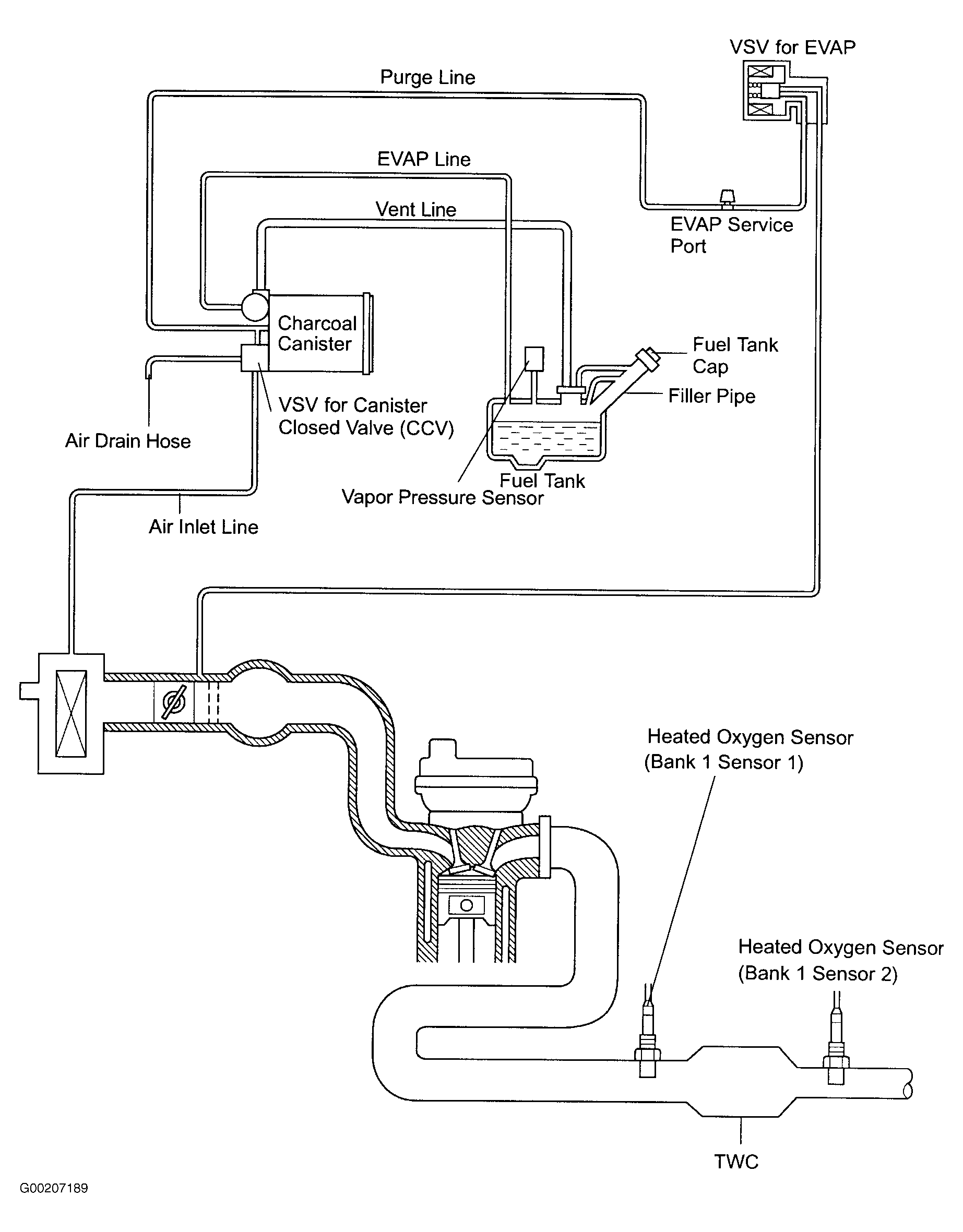 VSV for EVAP

Purge Line

EVAP Line

Vent Line

EVAP Service Port

Charcoal Canister

Fuel Tank Cap

Filler Pipe

VSV for Canister Closed Valve (CCV)

Air Drain Hose

Fuel Tank

Vapor Pressure Sensor

Air Inlet Line

Heated Oxygen Sensor (Bank 1 Sensor 1)

Heated Oxygen Sensor (Bank 1 Sensor 2)

TWC

G00207189