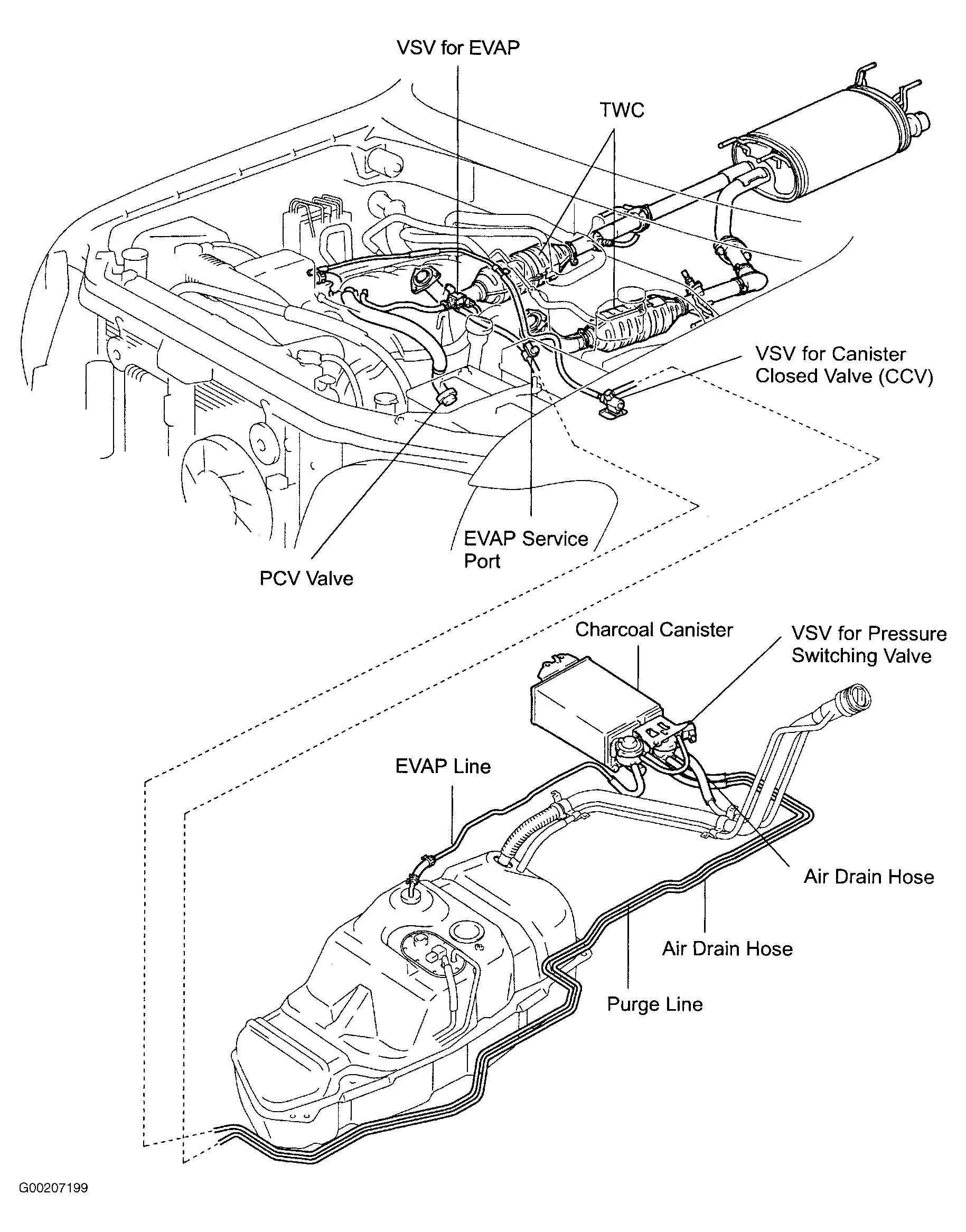 VSV for EVAP

TWC

VSV for Canister Closed Valve (CCV)

EVAP Service Port

PCV Valve

Charcoal Canister

VSV for Pressure Switching Valve

EVAP Line

Air Drain Hose

Air Drain Hose

Purge Line

G00207199