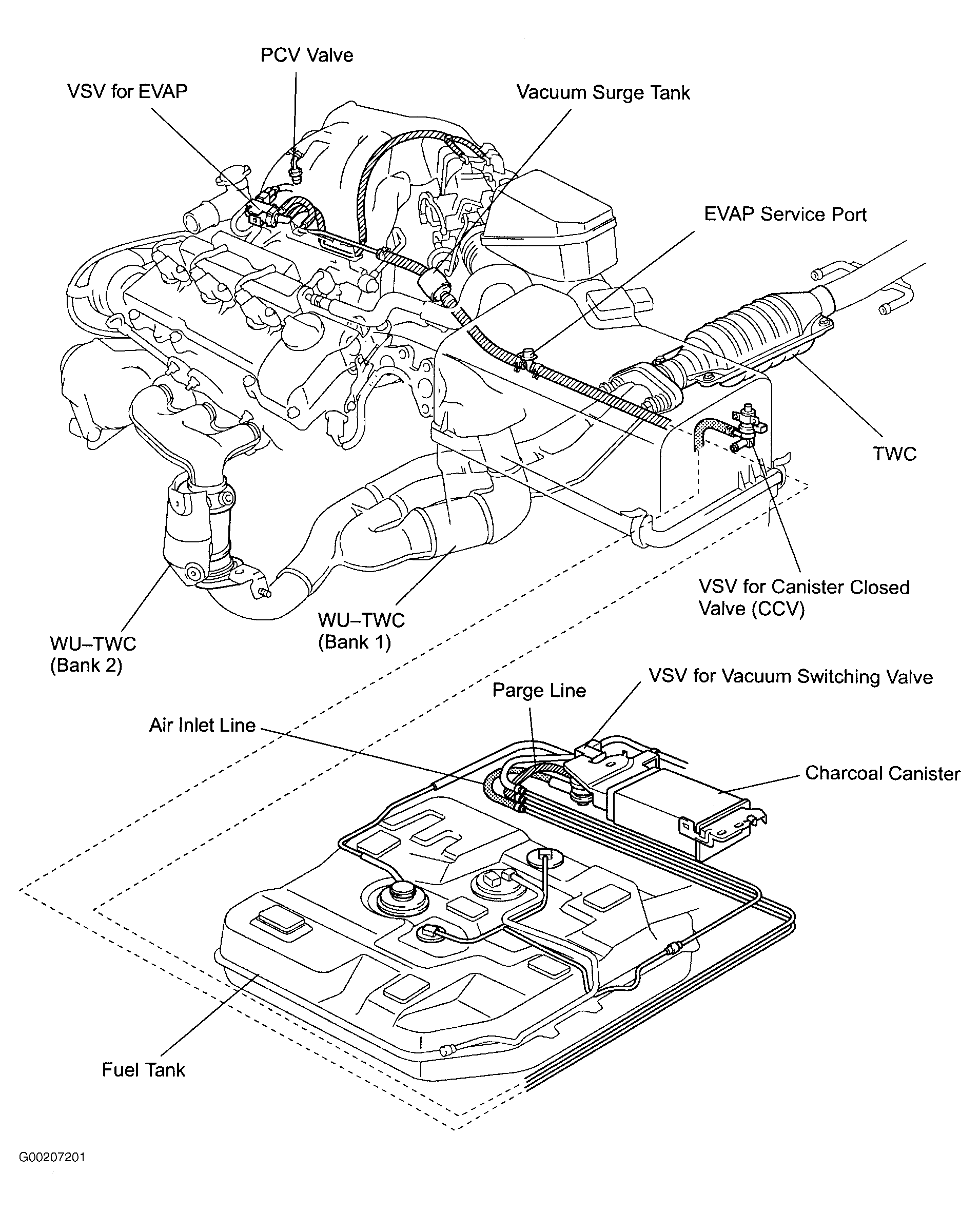 PCV Valve

VSV for EVAP

Vacuum Surge Tank

EVAP Service Port

TWC

VSV for Canister Closed Valve (CCV)

WU–TWC (Bank 1)

WU–TWC (Bank 2)

VSV for Vacuum Switching Valve

Parge Line

Air Inlet Line

Charcoal Canister

Fuel Tank

G00207201