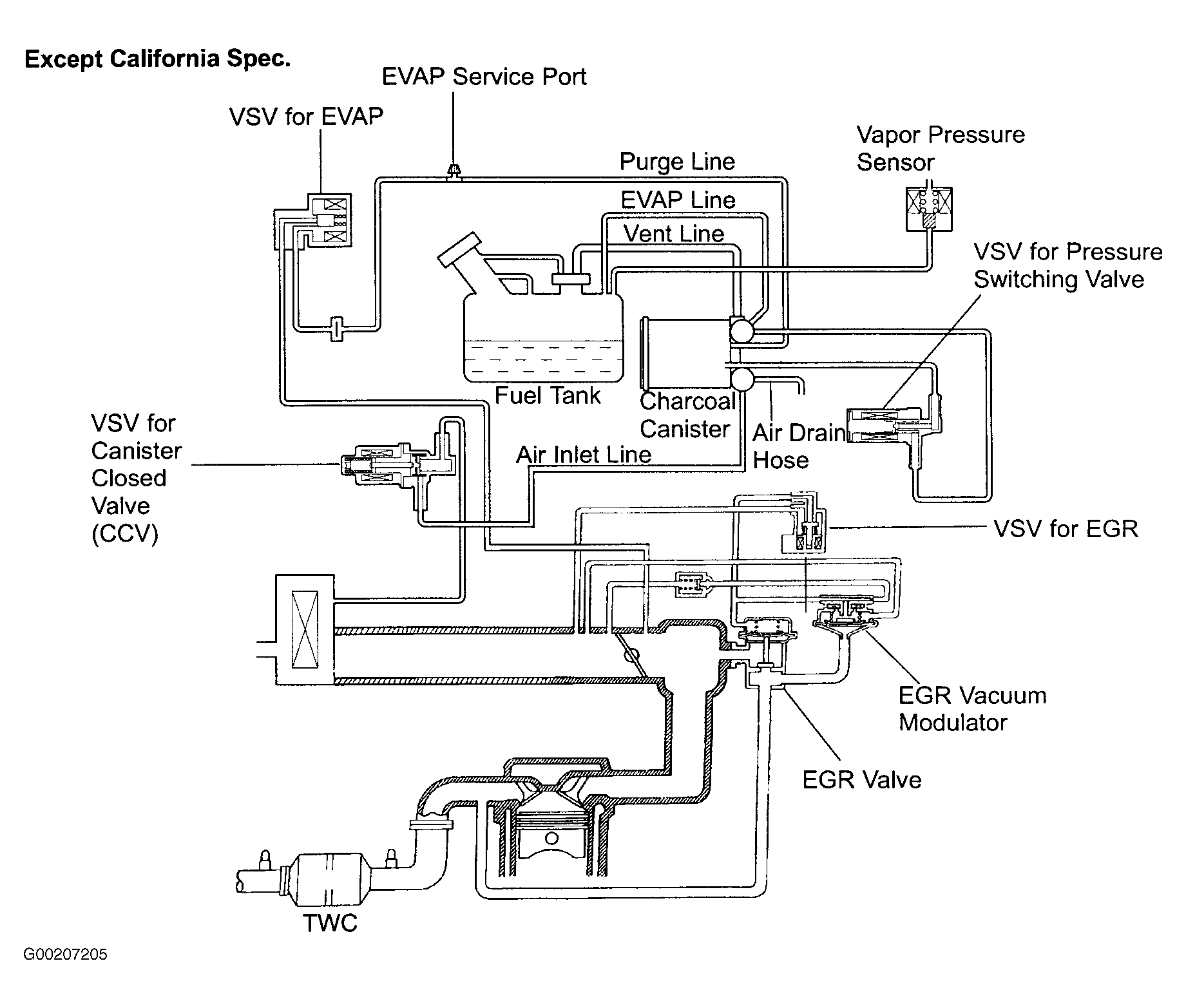 Except California Spec.

EVAP Service Port

VSV for EVAP

Vapor Pressure Sensor

Purge Line

EVAP Line

Vent Line

VSV for Pressure Switching Valve

Fuel Tank

Charcoal Canister

Air Drain Hose

VSV for Canister Closed Valve (CCV)

Air Inlet Line

VSV for EGR

EGR Vacuum Modulator

EGR Valve

TWC

G00207205