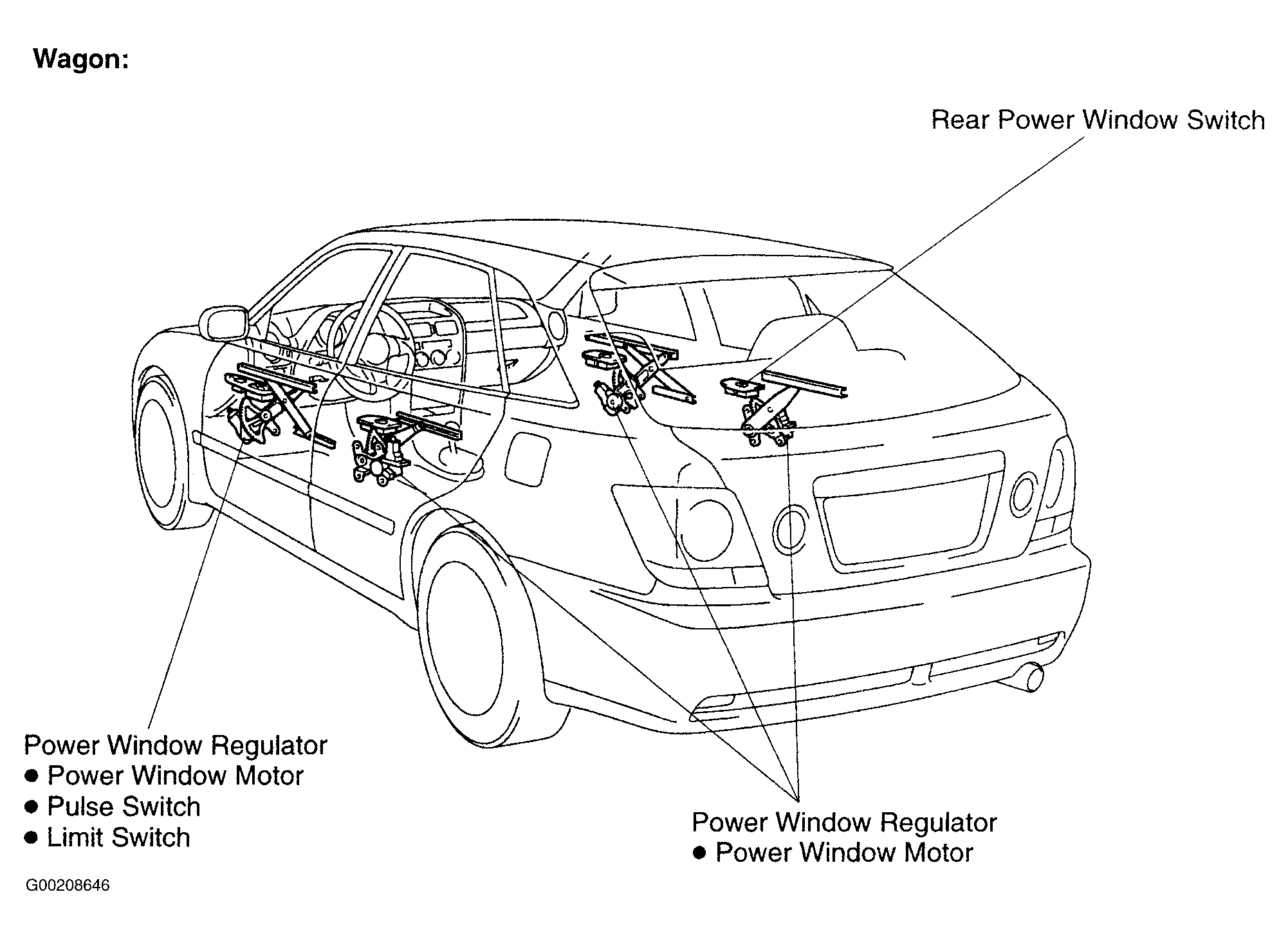 Wagon:

Rear Power Window Switch

Power Window Regulator
● Power Window Motor
● Pulse Switch
● Limit Switch

Power Window Regulator
● Power Window Motor

G00208646