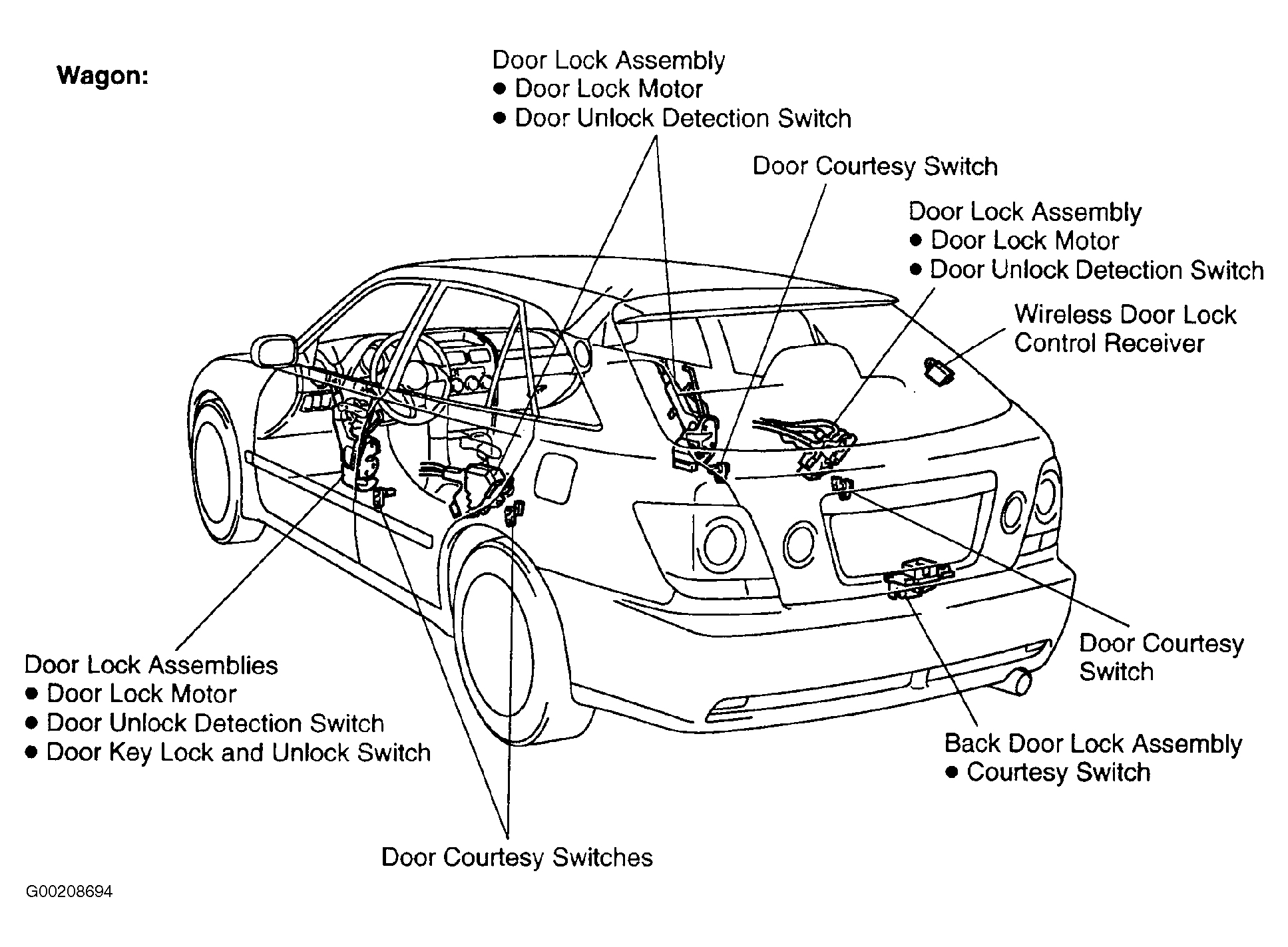 Wagon:

Door Lock Assembly
● Door Lock Motor
● Door Unlock Detection Switch

Door Courtesy Switch

Door Lock Assembly
● Door Lock Motor
● Door Unlock Detection Switch

Wireless Door Lock Control Receiver

Door Lock Assemblies
● Door Lock Motor
● Door Unlock Detection Switch
● Door Key Lock and Unlock Switch

Door Courtesy Switch

Back Door Lock Assembly
● Courtesy Switch

Door Courtesy Switches

G00208694