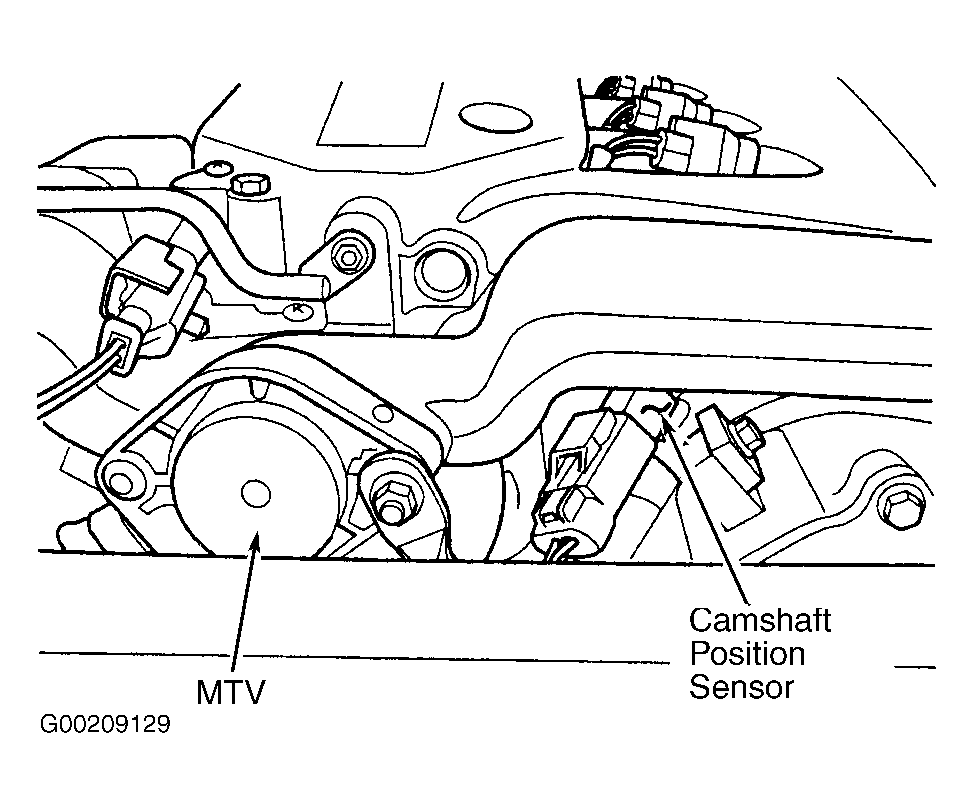 Camshaft Position Sensor

MTV

G00209129