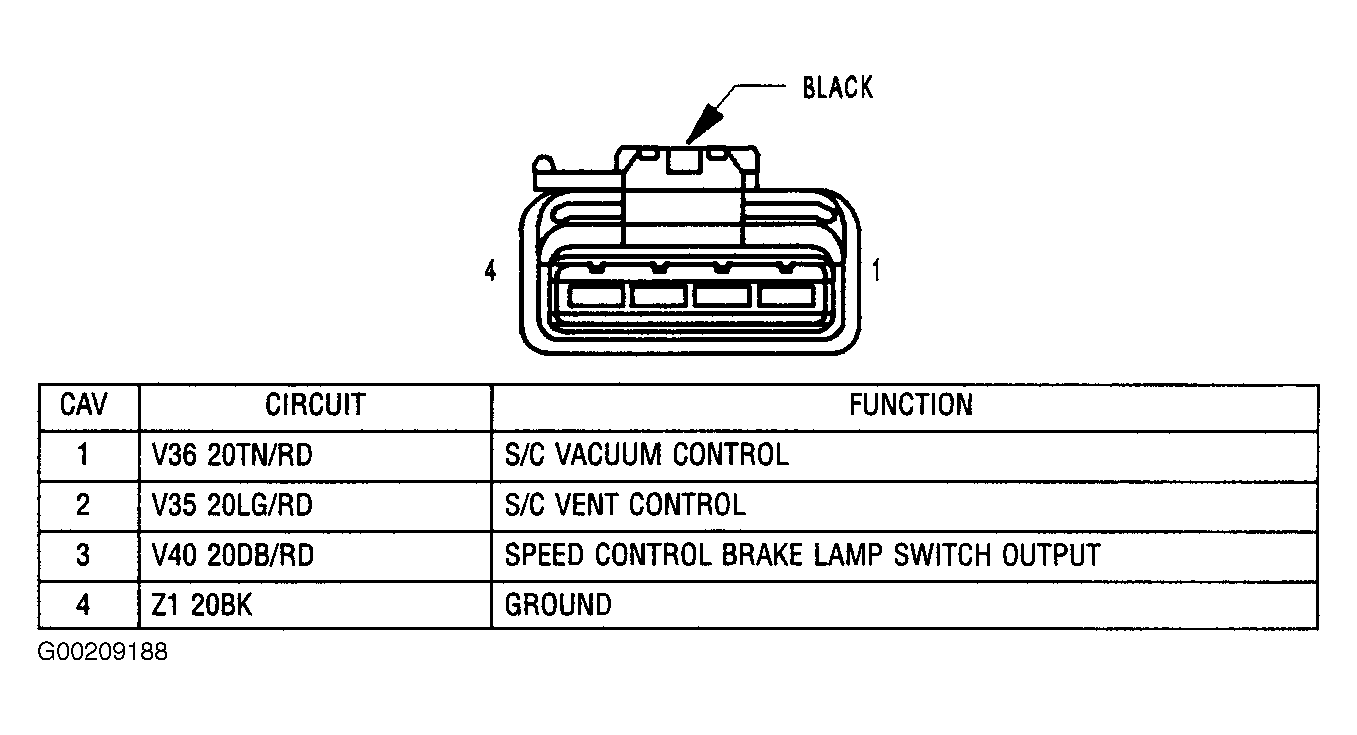 BLACK

4

1

| CAV | CIRCUIT | FUNCTION |
|---|---|---|
| 1 | V36 20TN/RD | S/C VACUUM CONTROL |
| 2 | V35 20LG/RD | S/C VENT CONTROL |
| 3 | V40 20DB/RD | SPEED CONTROL BRAKE LAMP SWITCH OUTPUT |
| 4 | Z1 20BK | GROUND |

G00209188