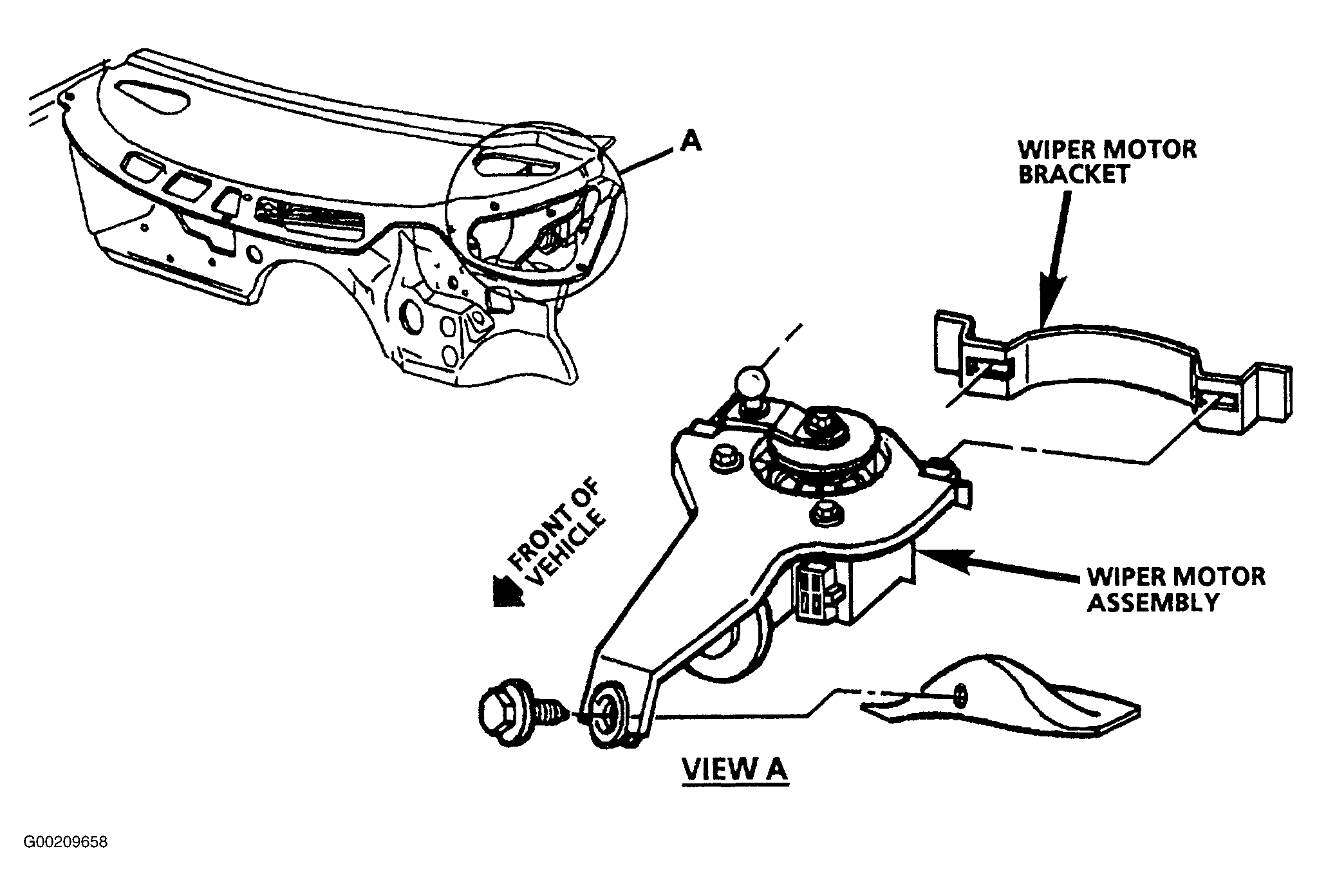 A

WIPER MOTOR BRACKET

FRONT OF VEHICLE

WIPER MOTOR ASSEMBLY

VIEW A

G00209658