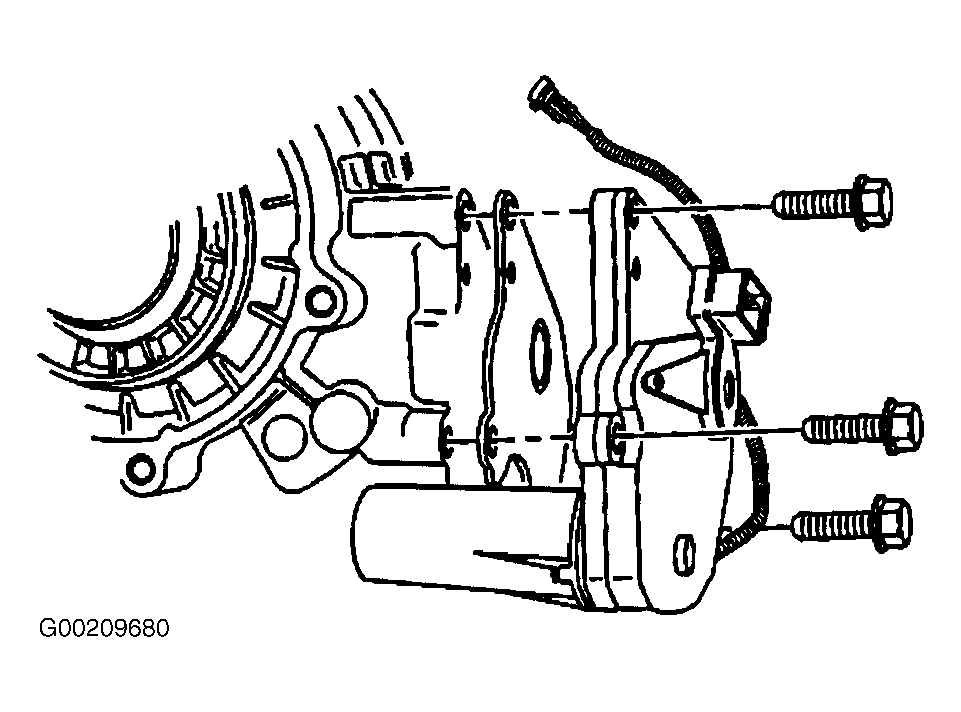 G00209680