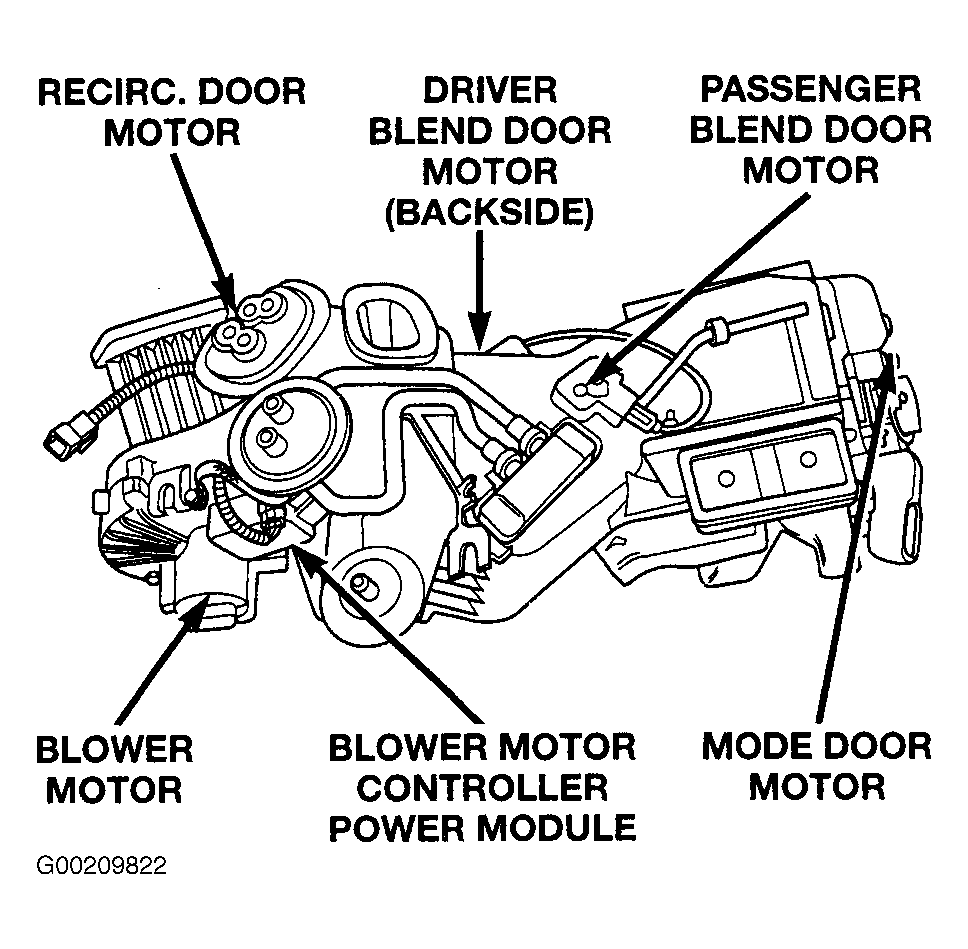 RECIRC. DOOR MOTOR

DRIVER BLEND DOOR MOTOR (BACKSIDE)

PASSENGER BLEND DOOR MOTOR

BLOWER MOTOR

BLOWER MOTOR CONTROLLER POWER MODULE

MODE DOOR MOTOR

G00209822