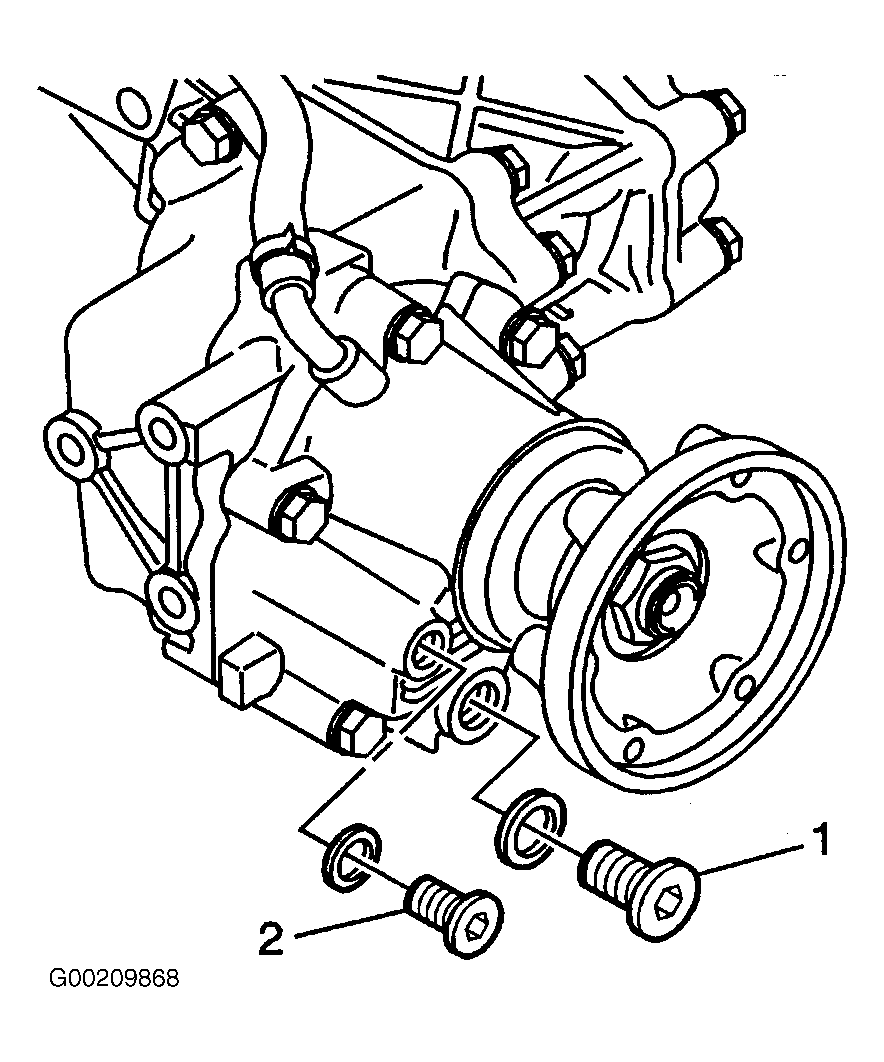 1

2

G00209868